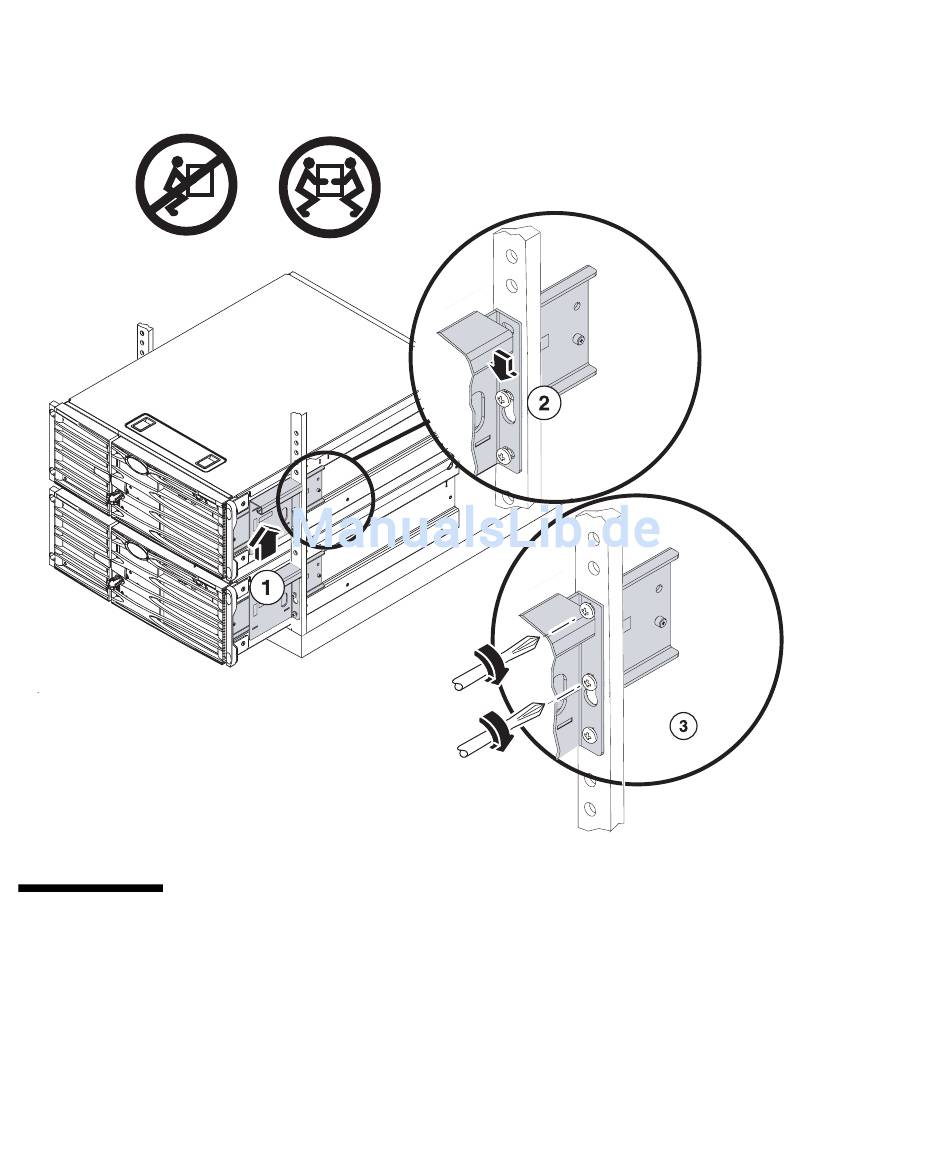 2

ManualsLib.de

1

3