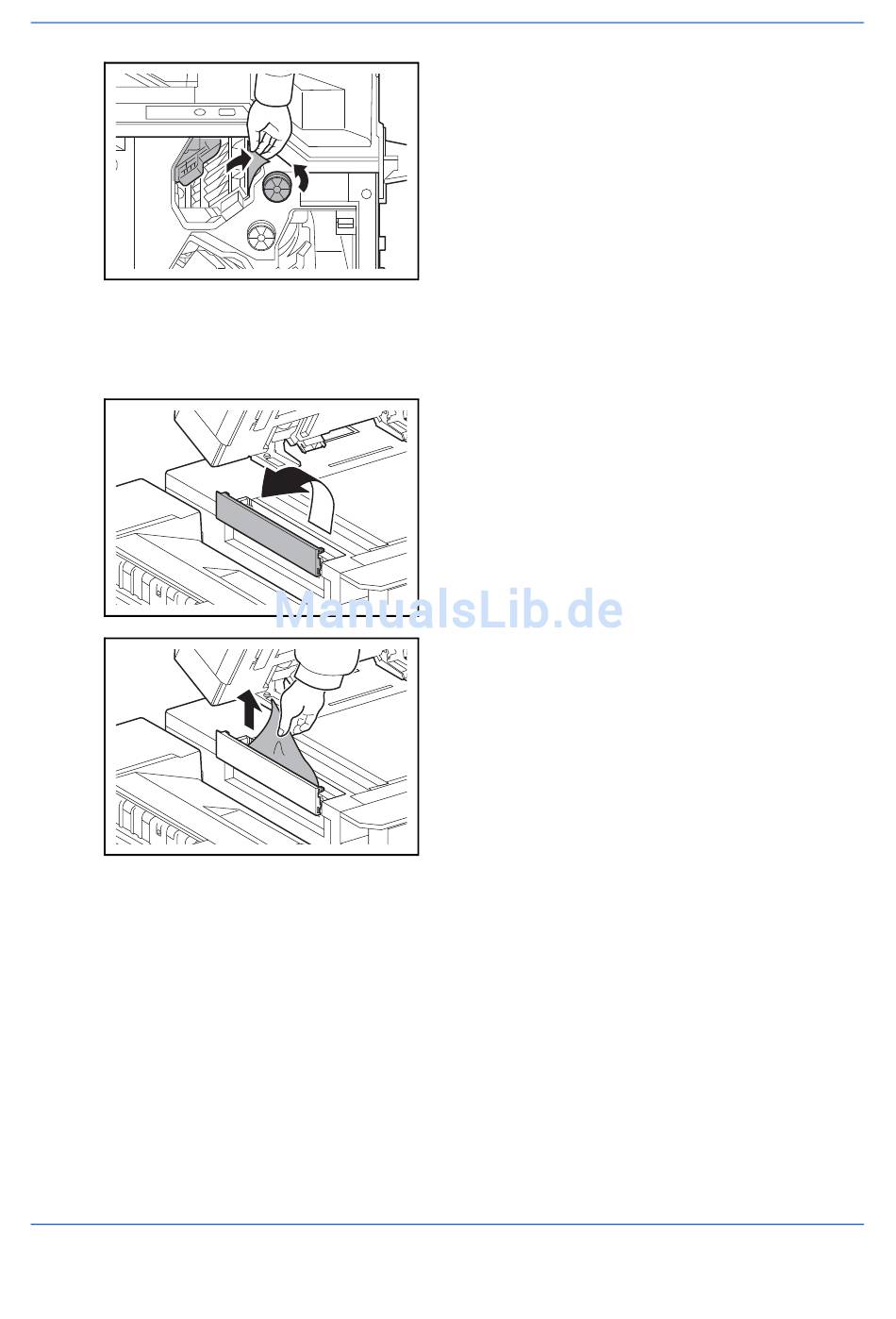 ManualsLib.de