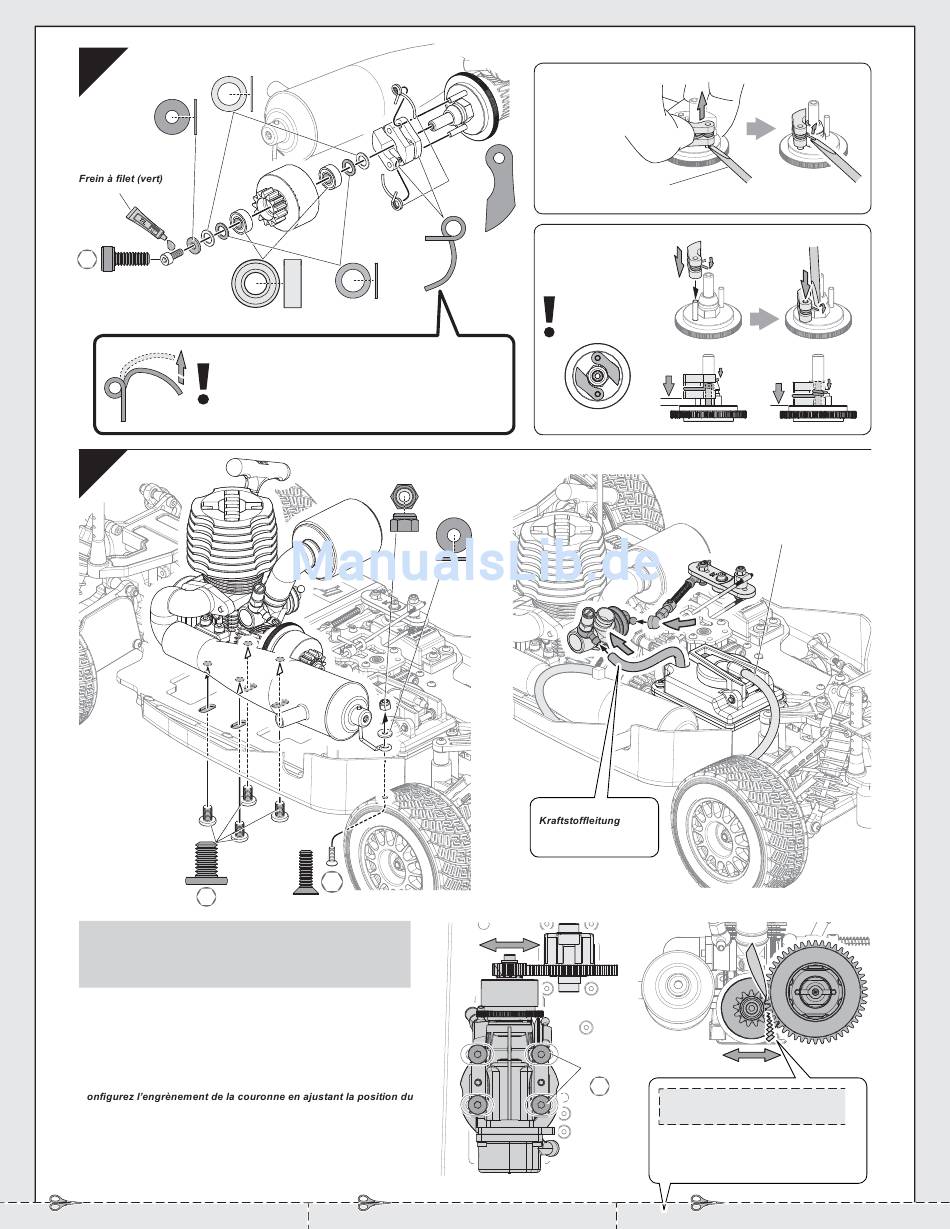 Frein à filet (vert)

ManualsLib.de

Kraftstoffleitung

onfigurez l'engrènement de la couronne en ajustant la position du