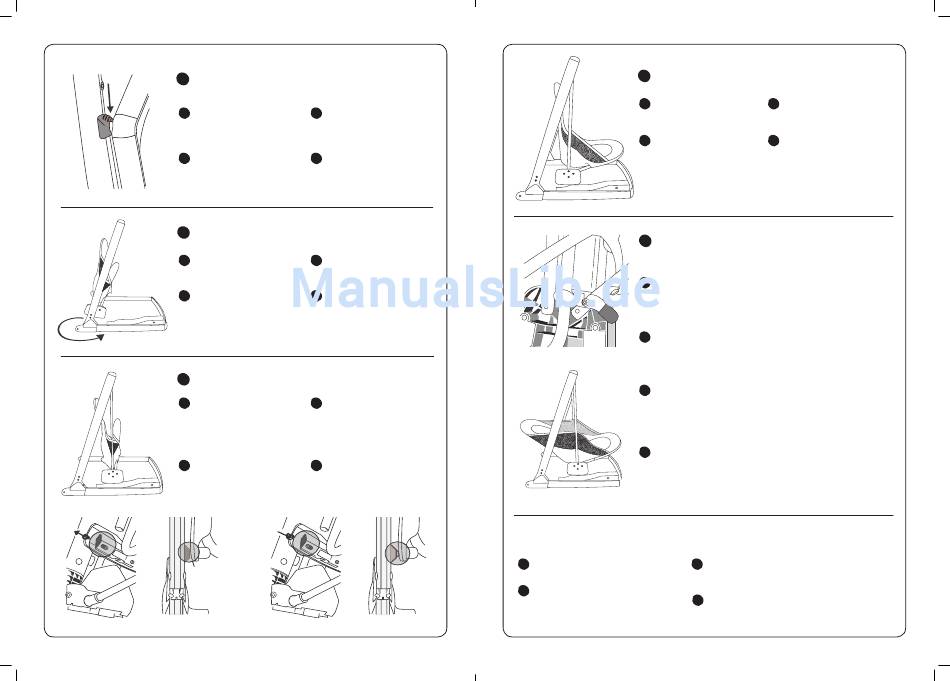 ManualsLib.de