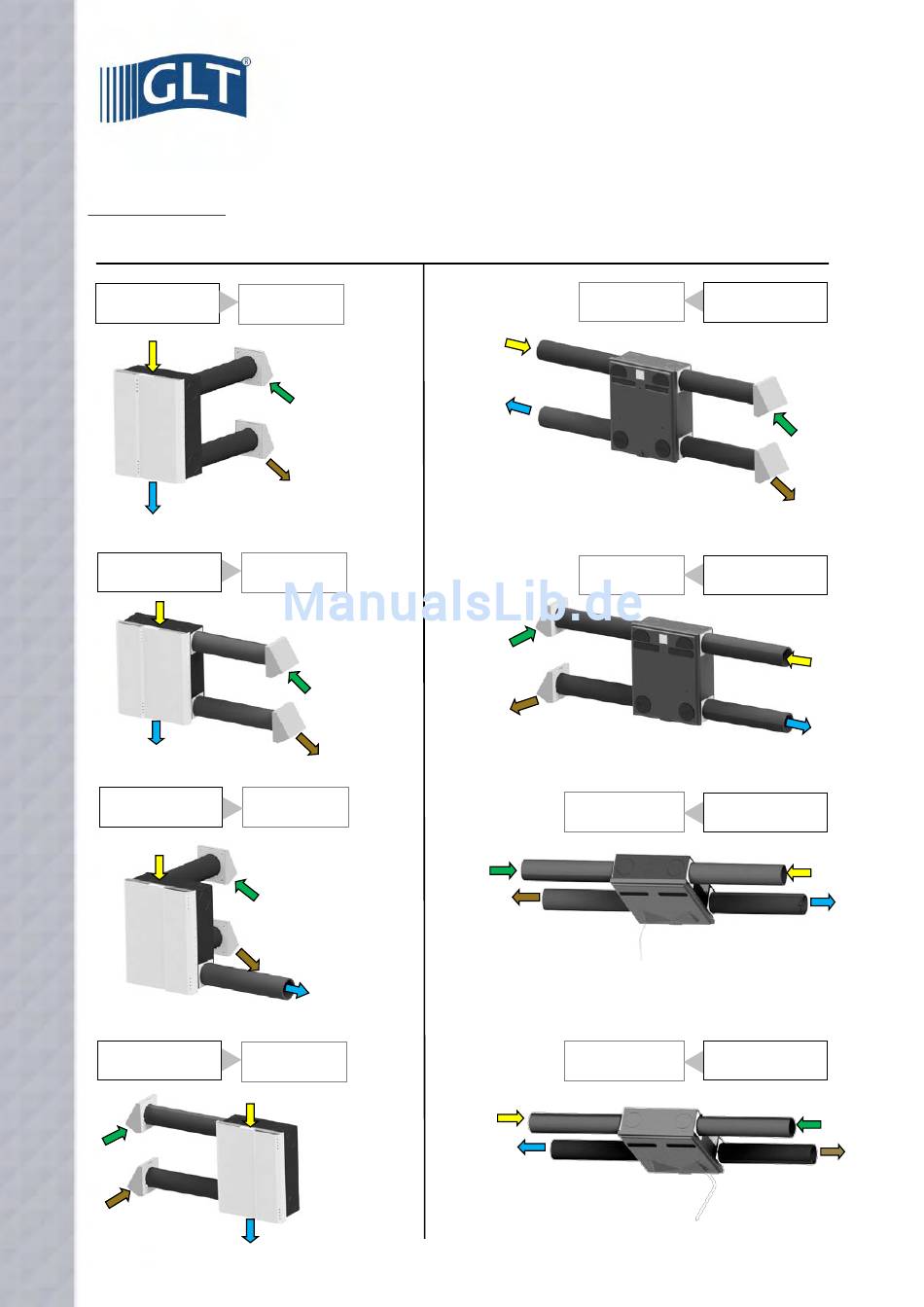 GLT®

ManualsLib.de