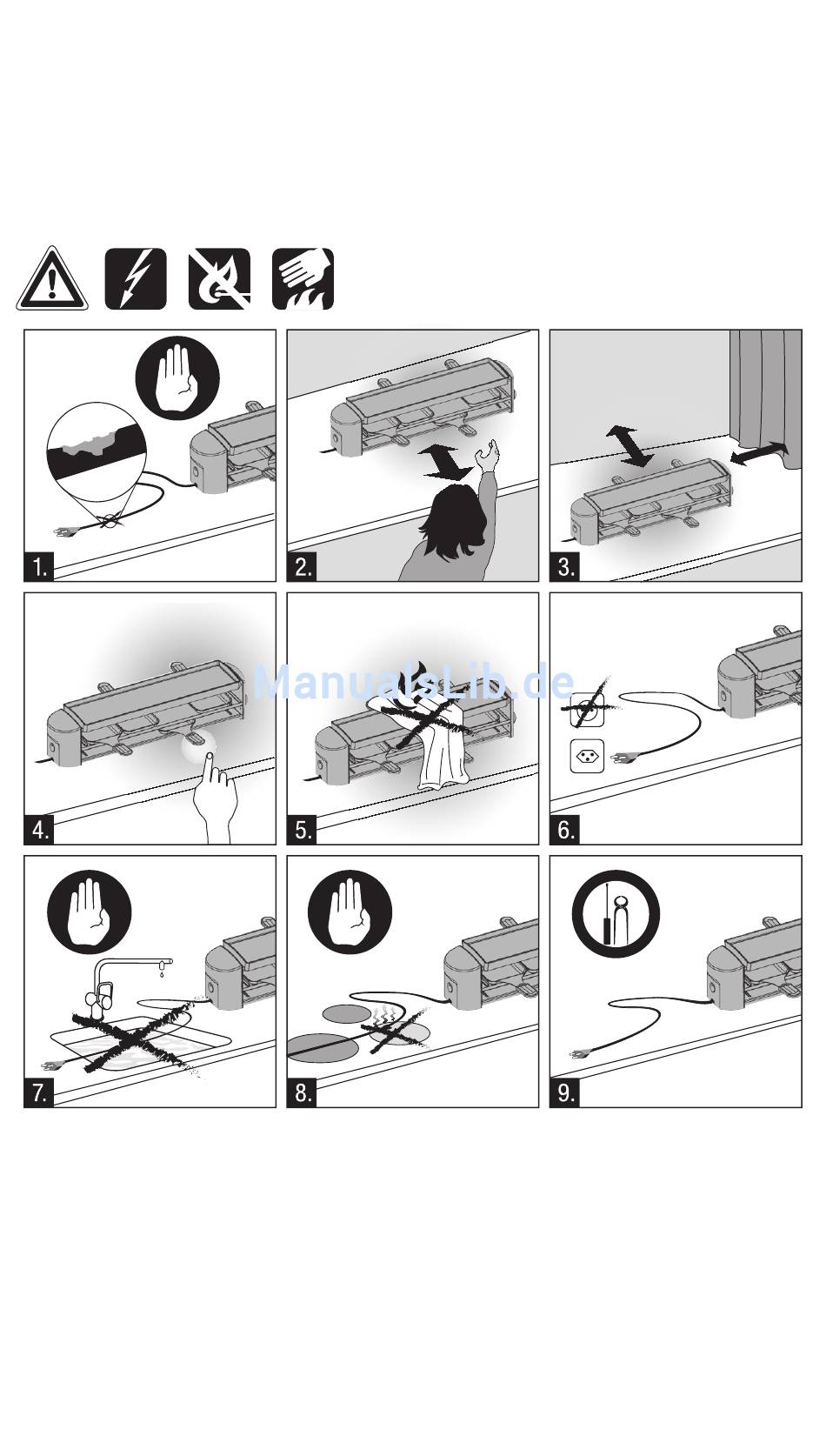 1.

2.

3.

4.

5.

ManualsLib.de

6.

7.

8.

9.