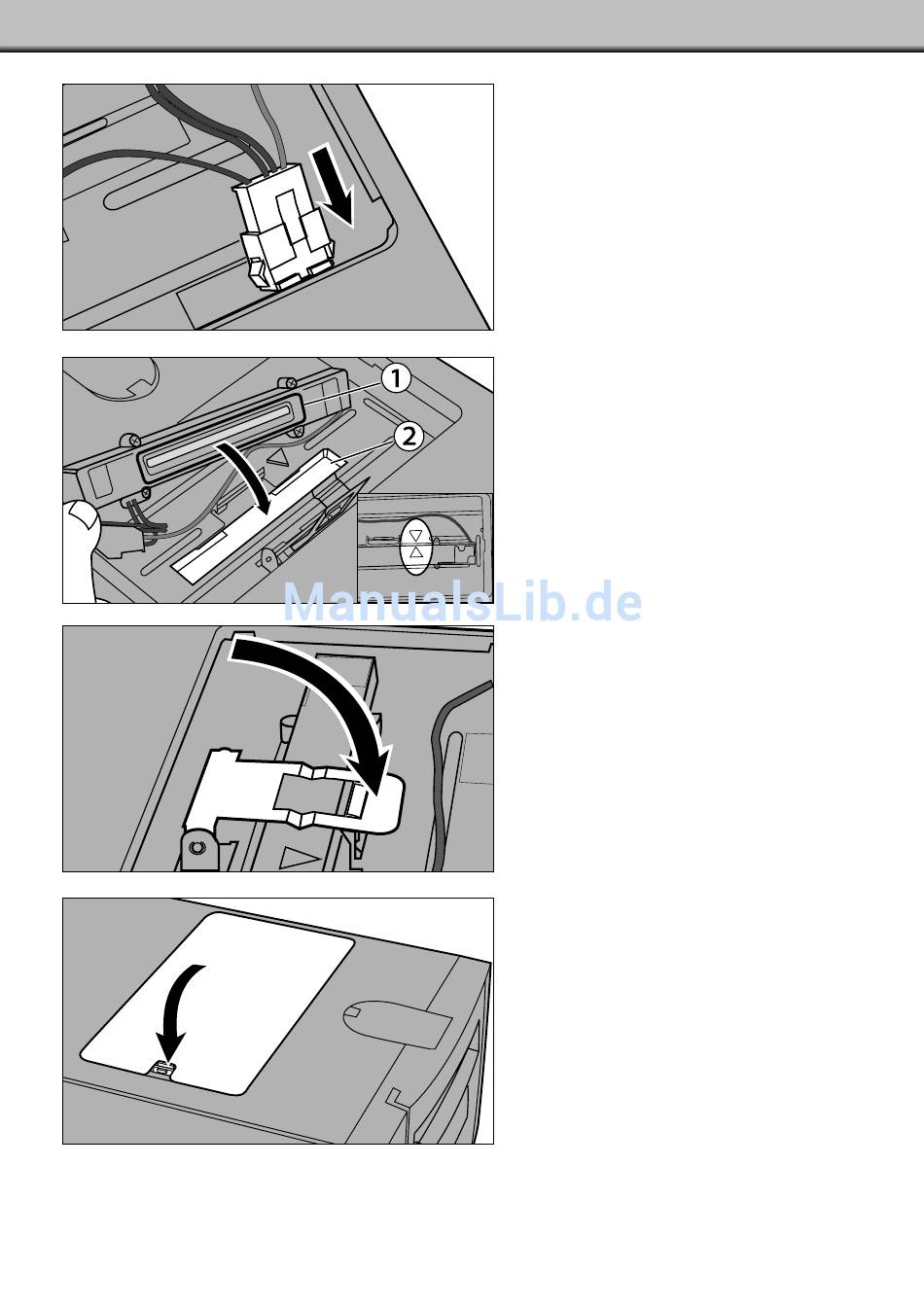 1
2
ManualsLib.de