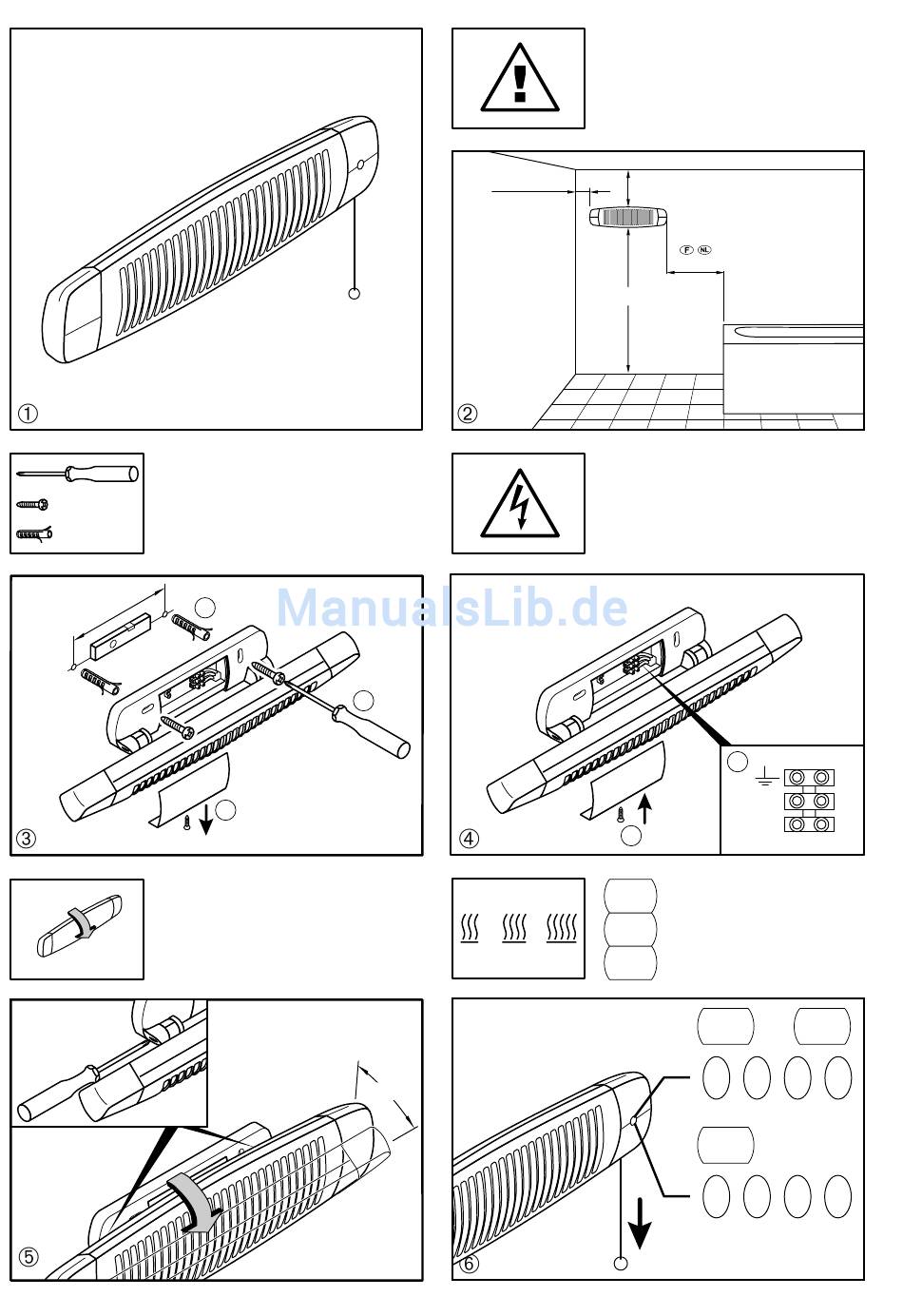 ①

②

F NL

ManualsLib.de

③

④

⑤

⑥