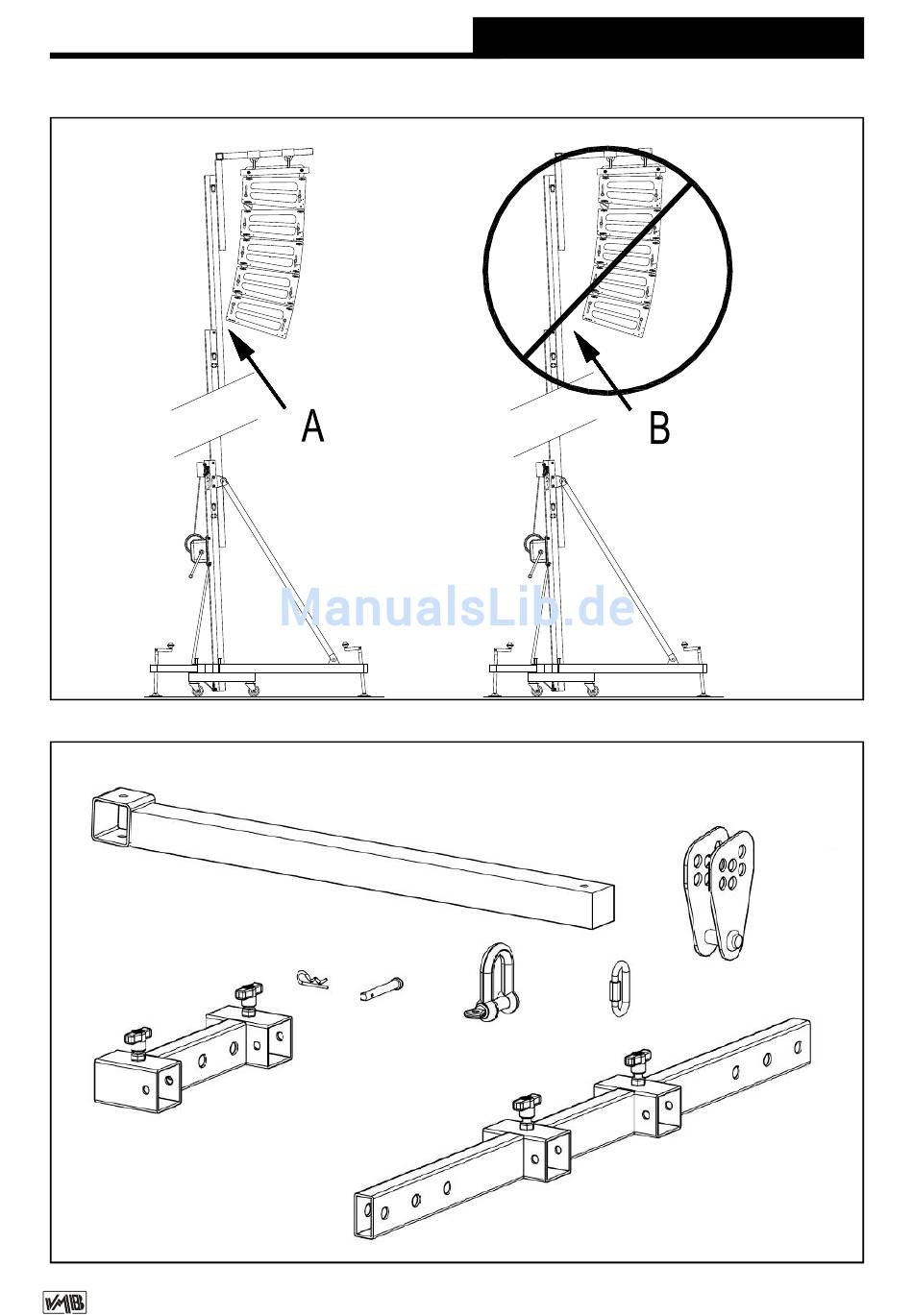 A

B

ManualsLib.de

VMB