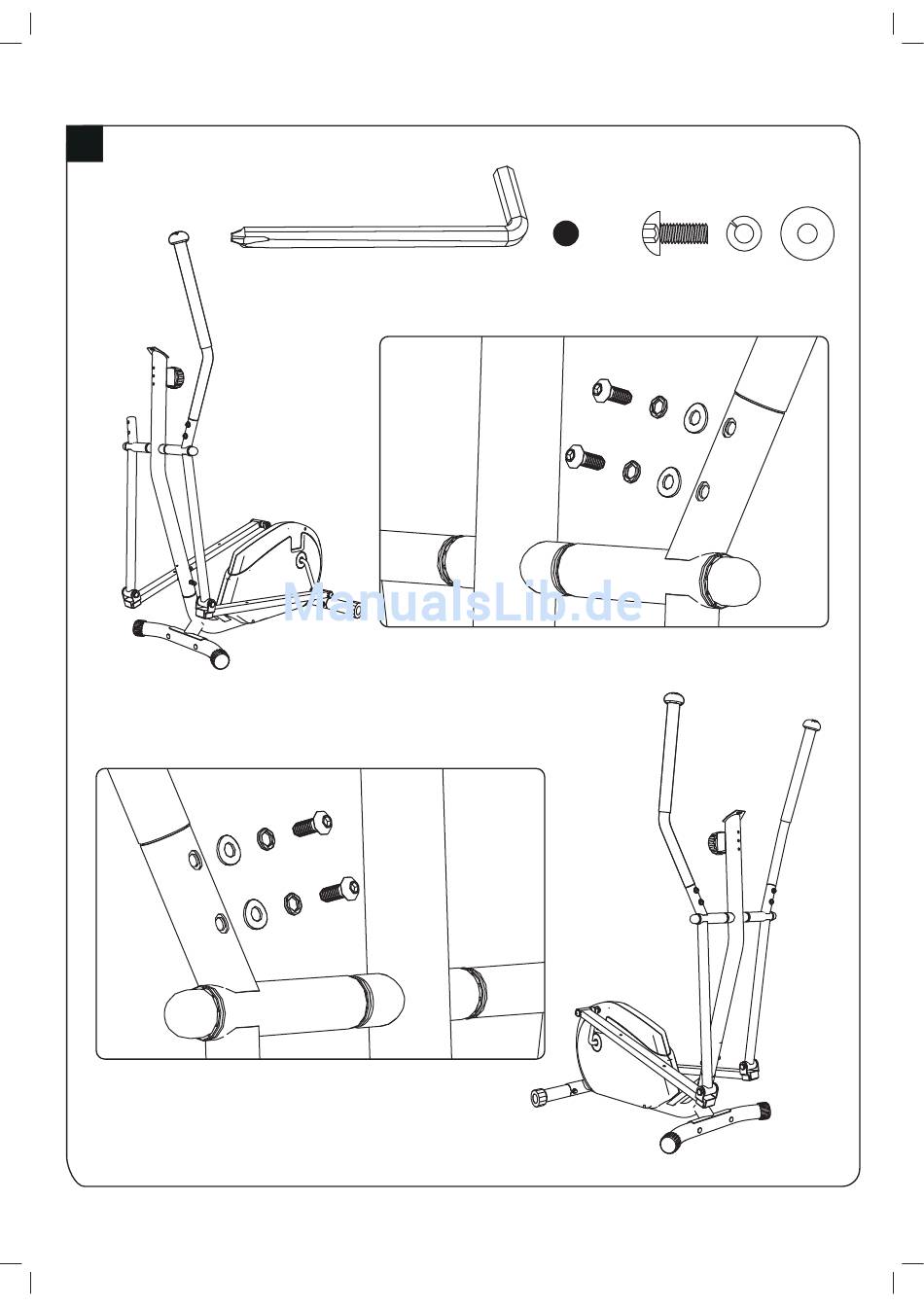 ManualsLib.de