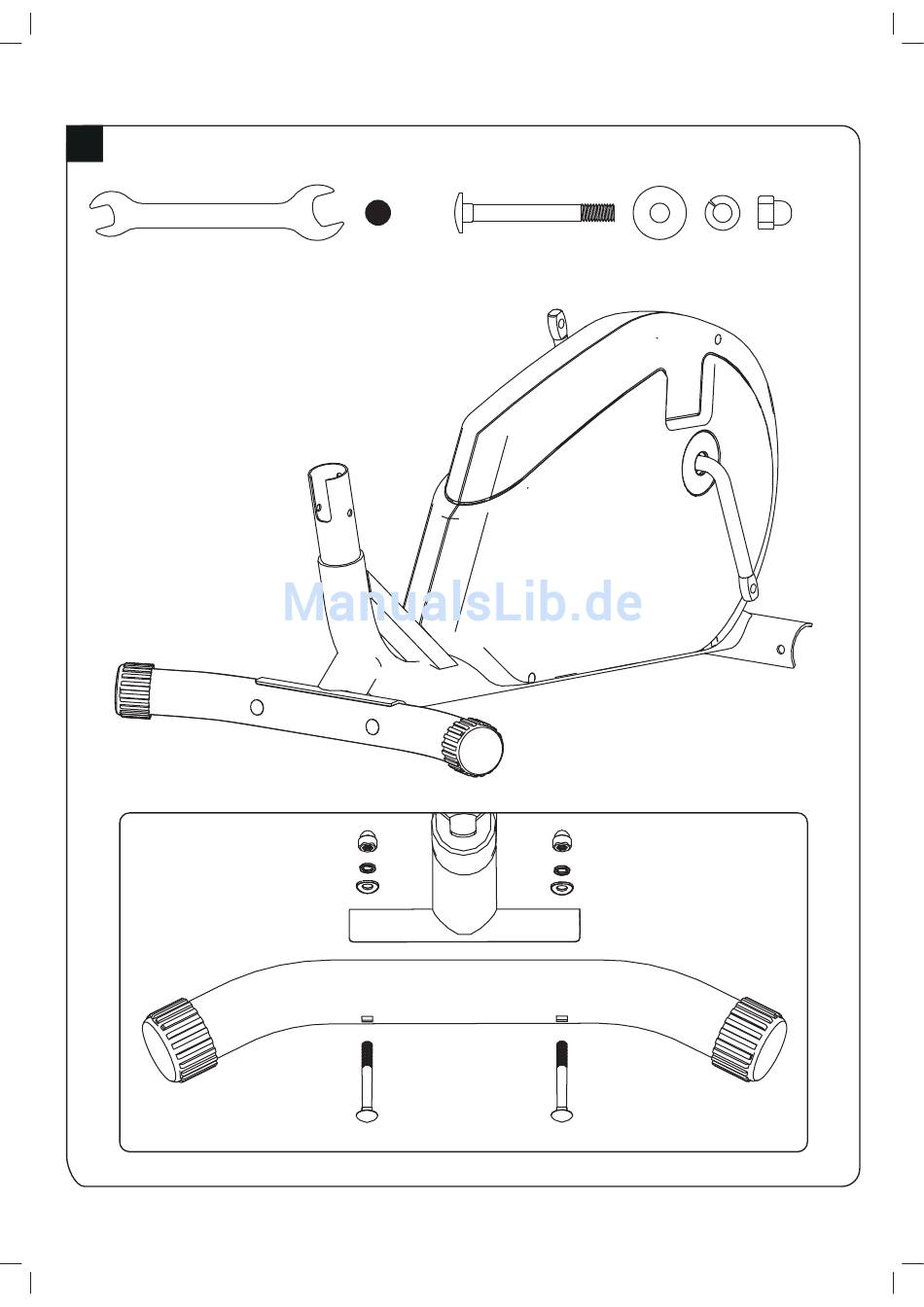 ManualsLib.de