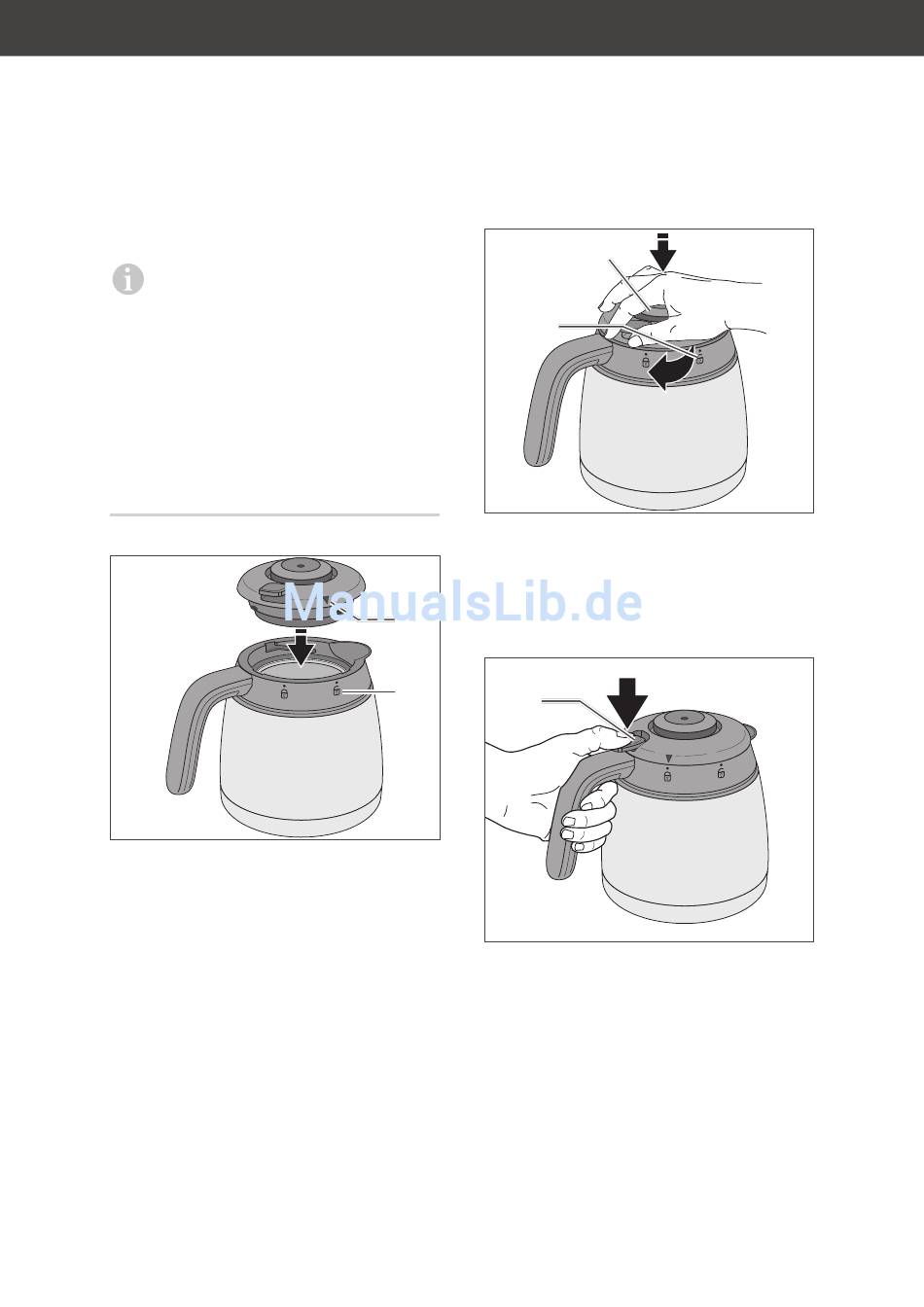 ManualsLib.de