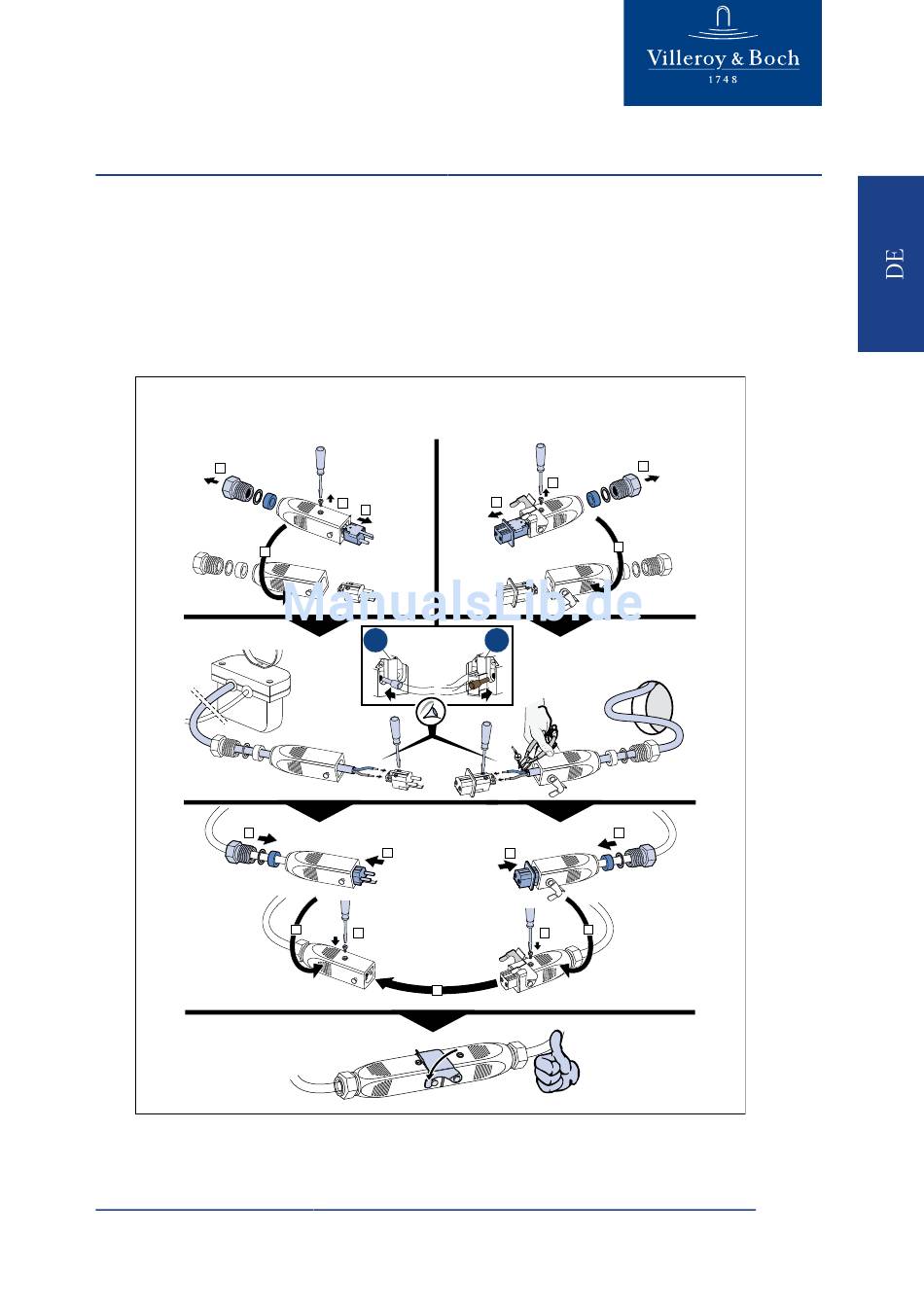 Villeroy & Boch
1748

DE

ManualsLib.de