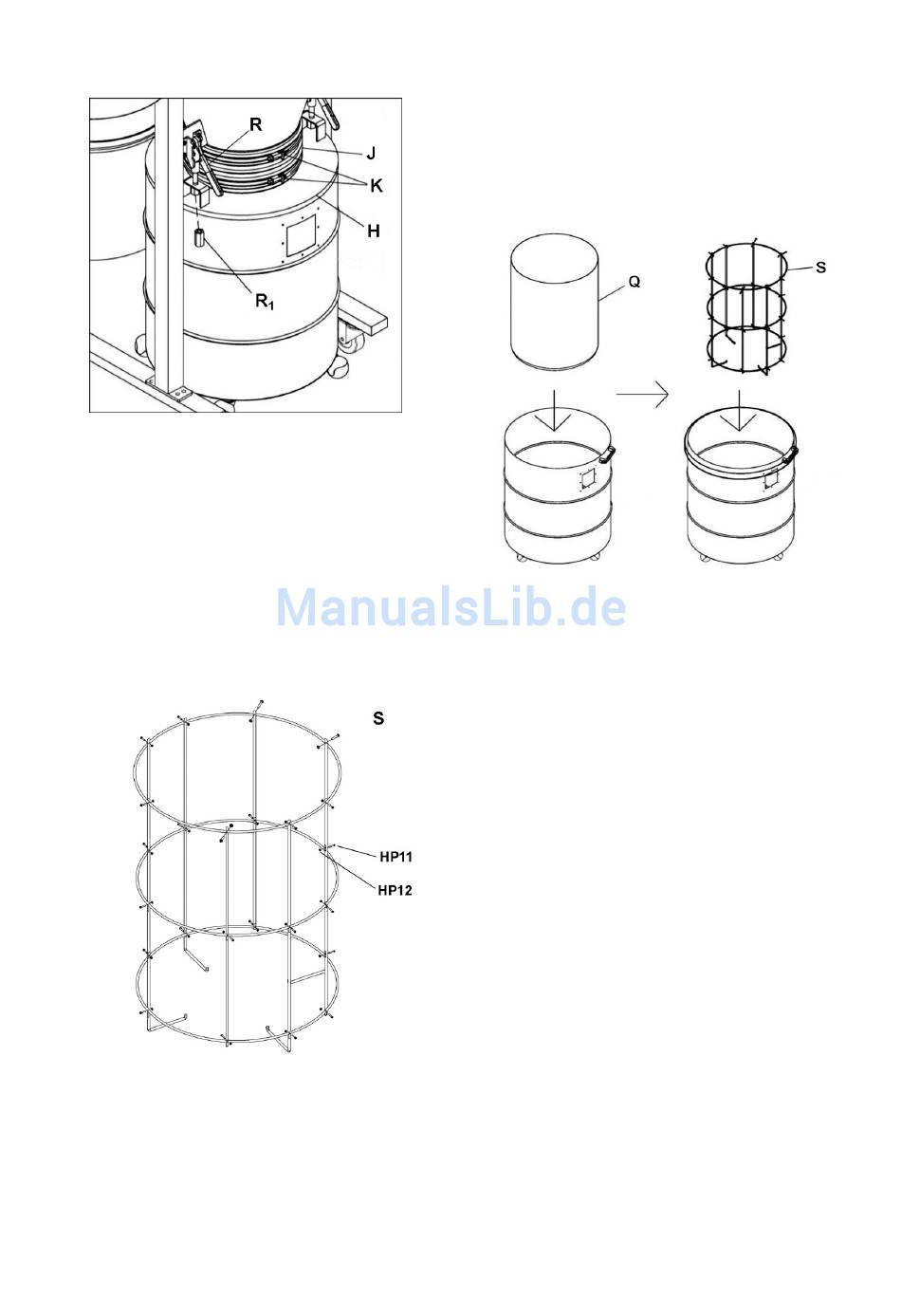 R
J
K
H
$R_1$

Q
S

ManualsLib.de

S
HP11
HP12