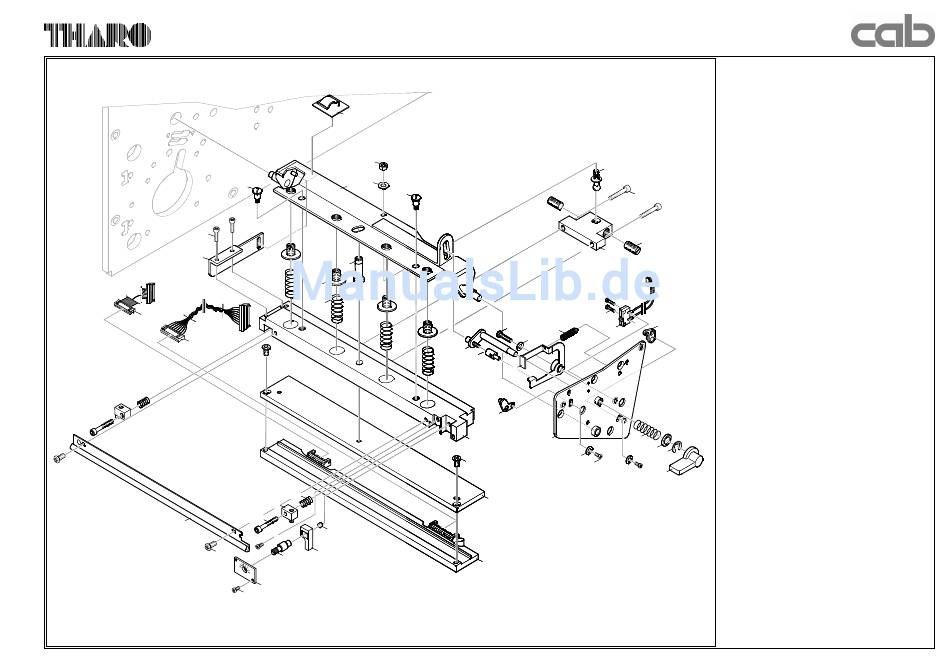 THARO

cab

ManualsLib.de