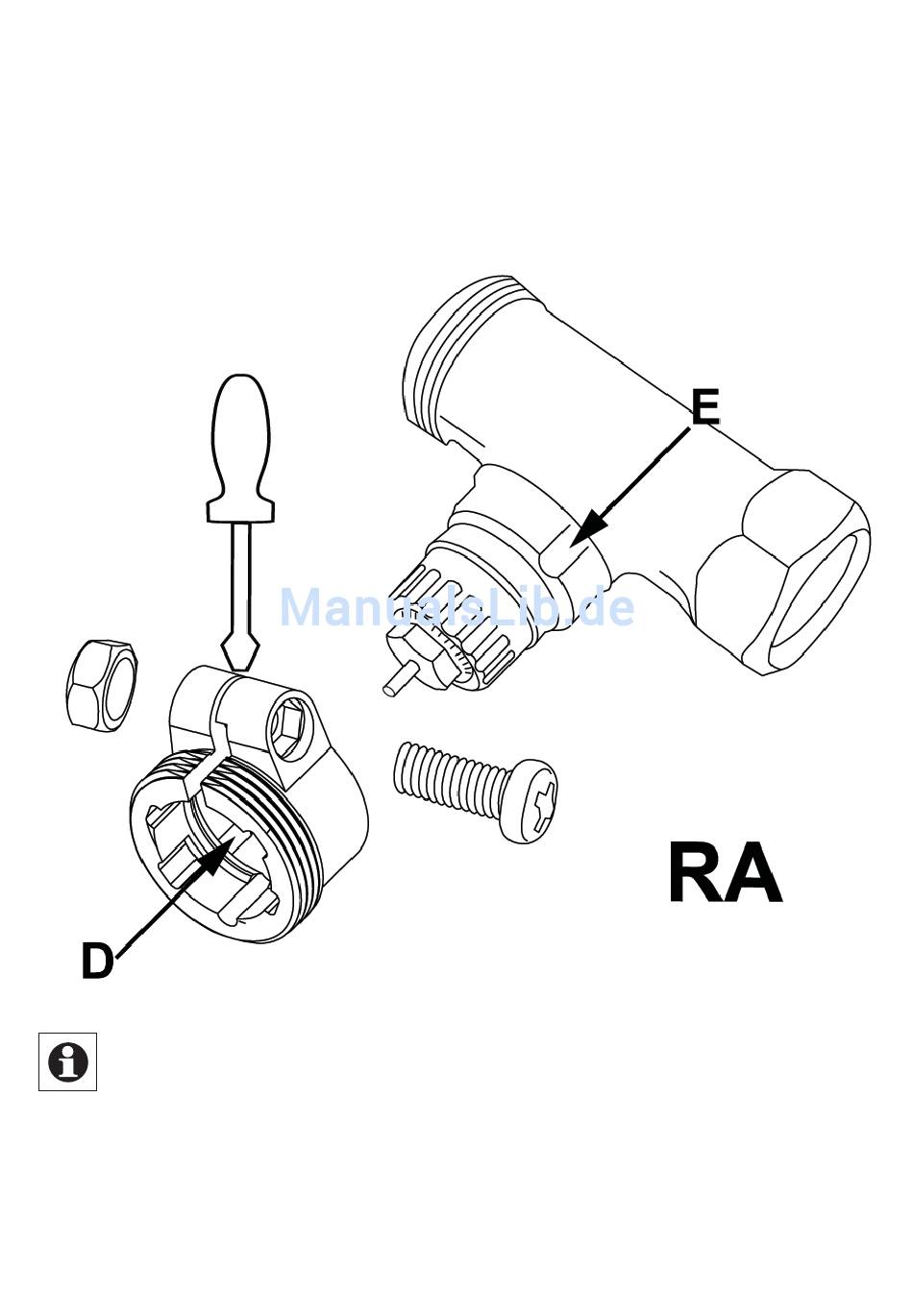 E

ManualsLib.de

RA

D