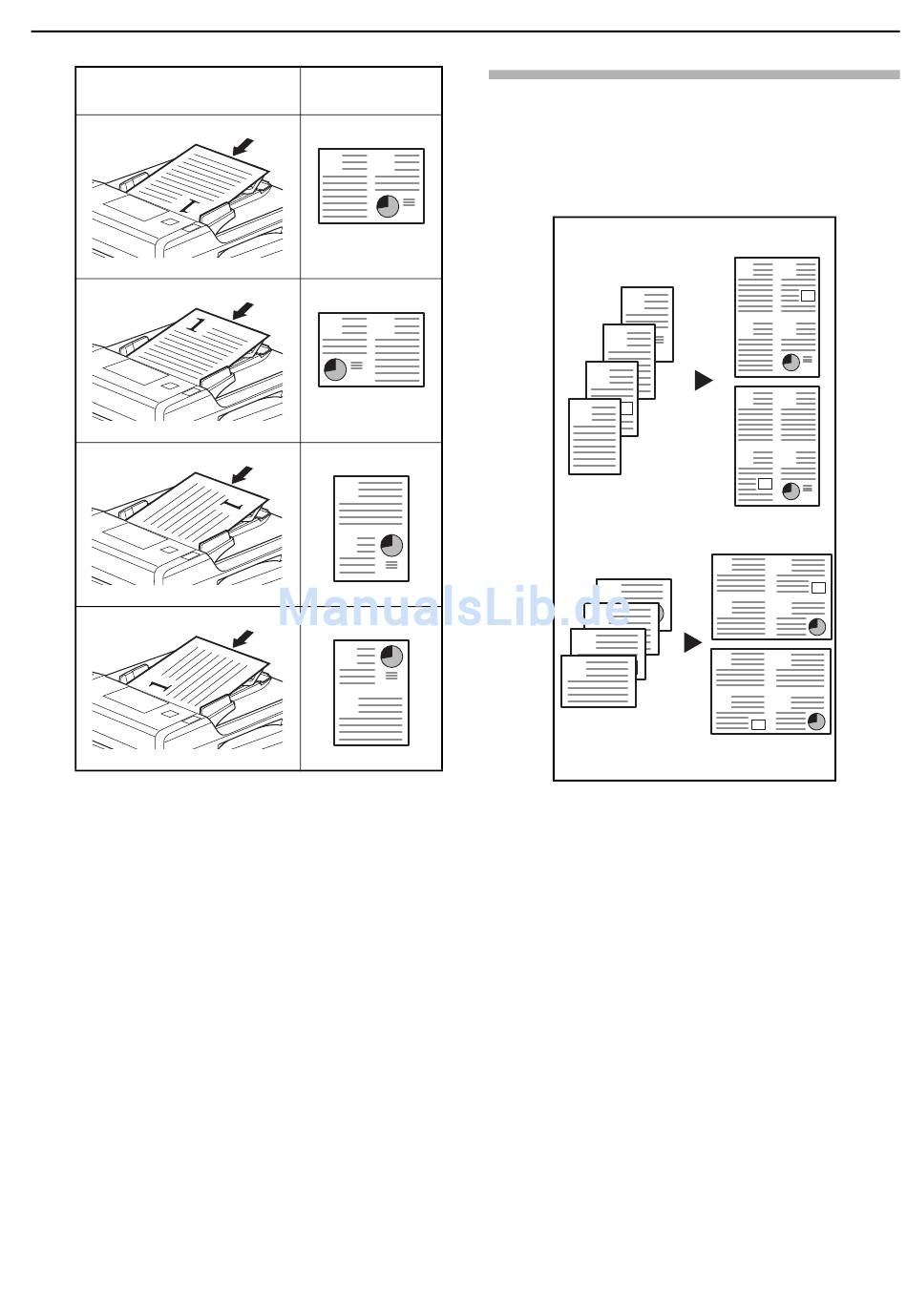 ManualsLib.de