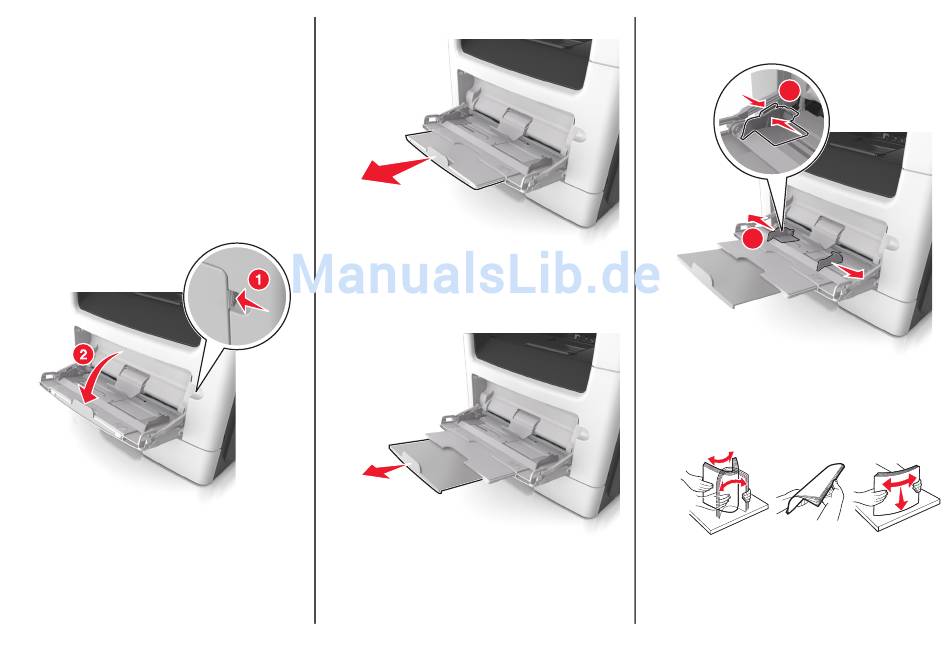 1
2
ManualsLib.de