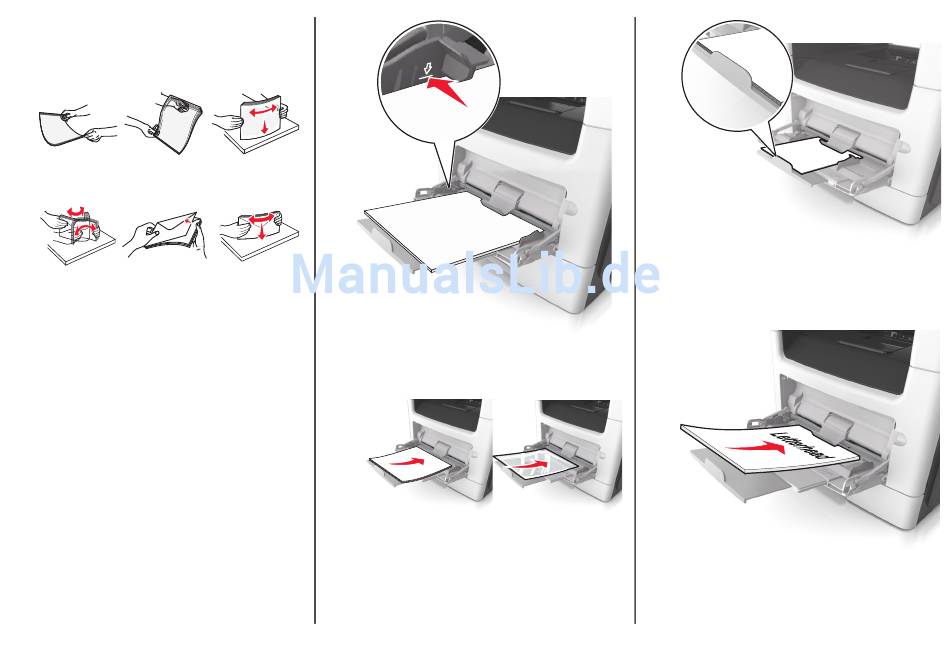 ManualsLib.de

Letterhead