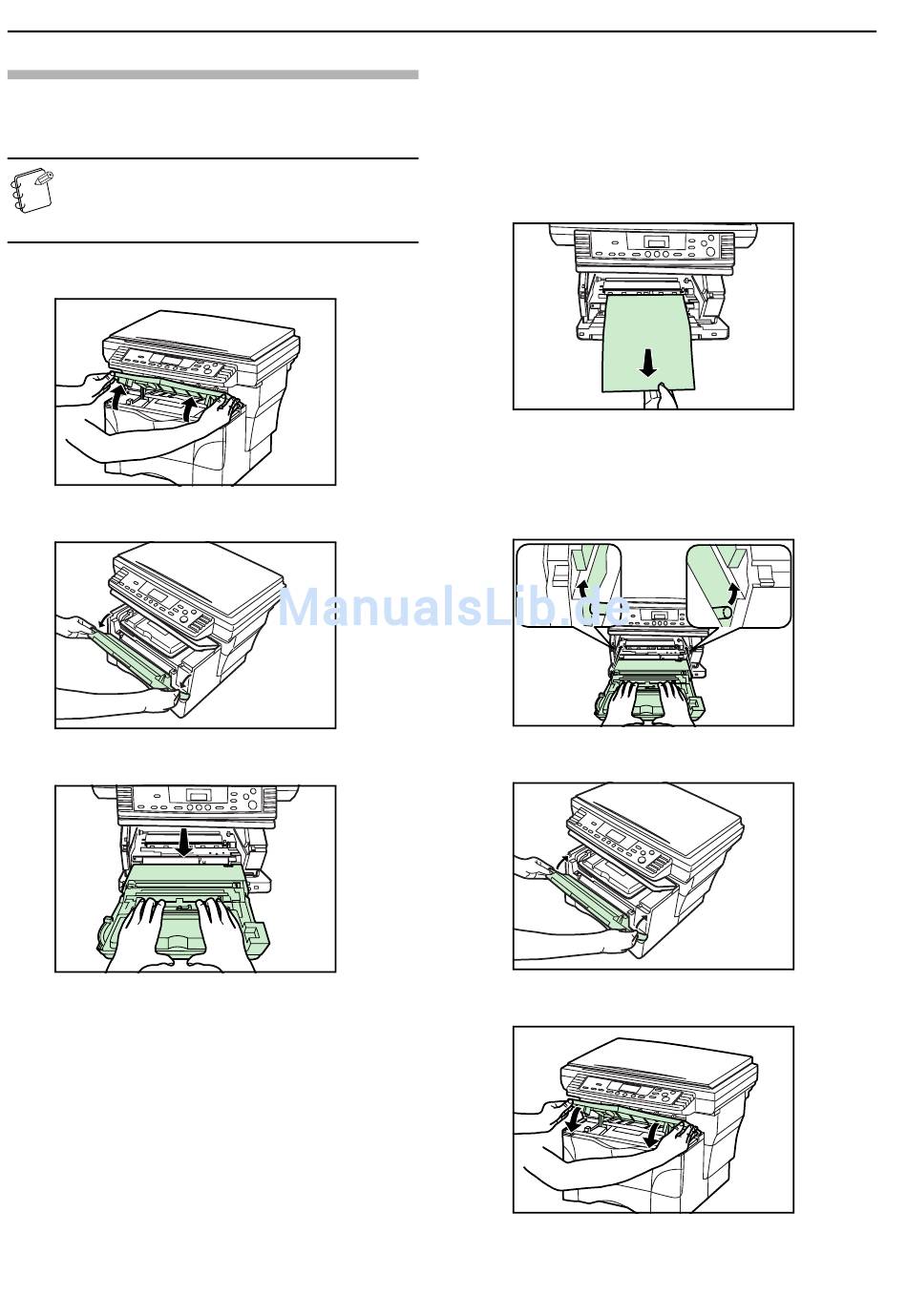 ManualsLib.de