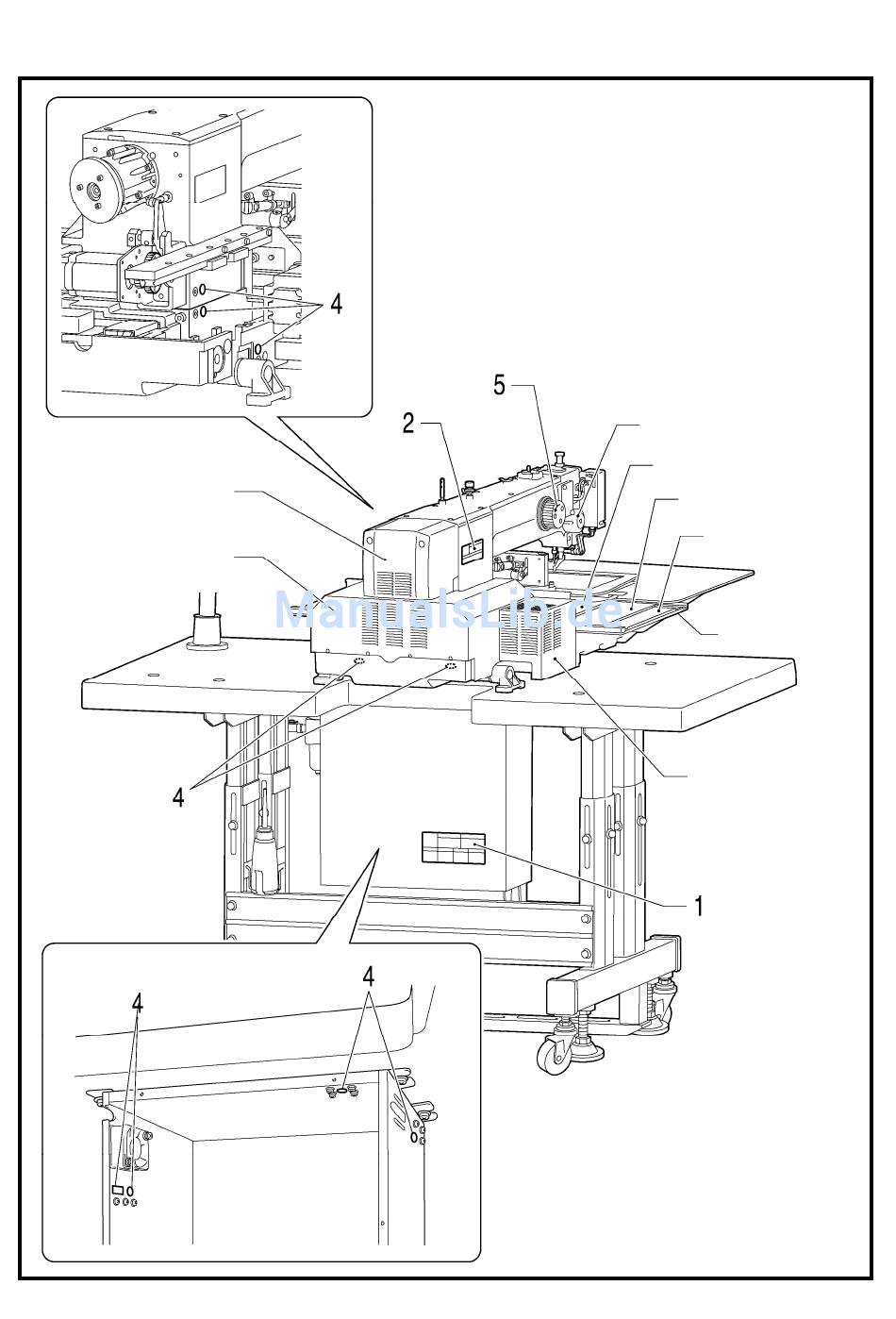 4

5

2

ManualsLib.de

4

1

4

4