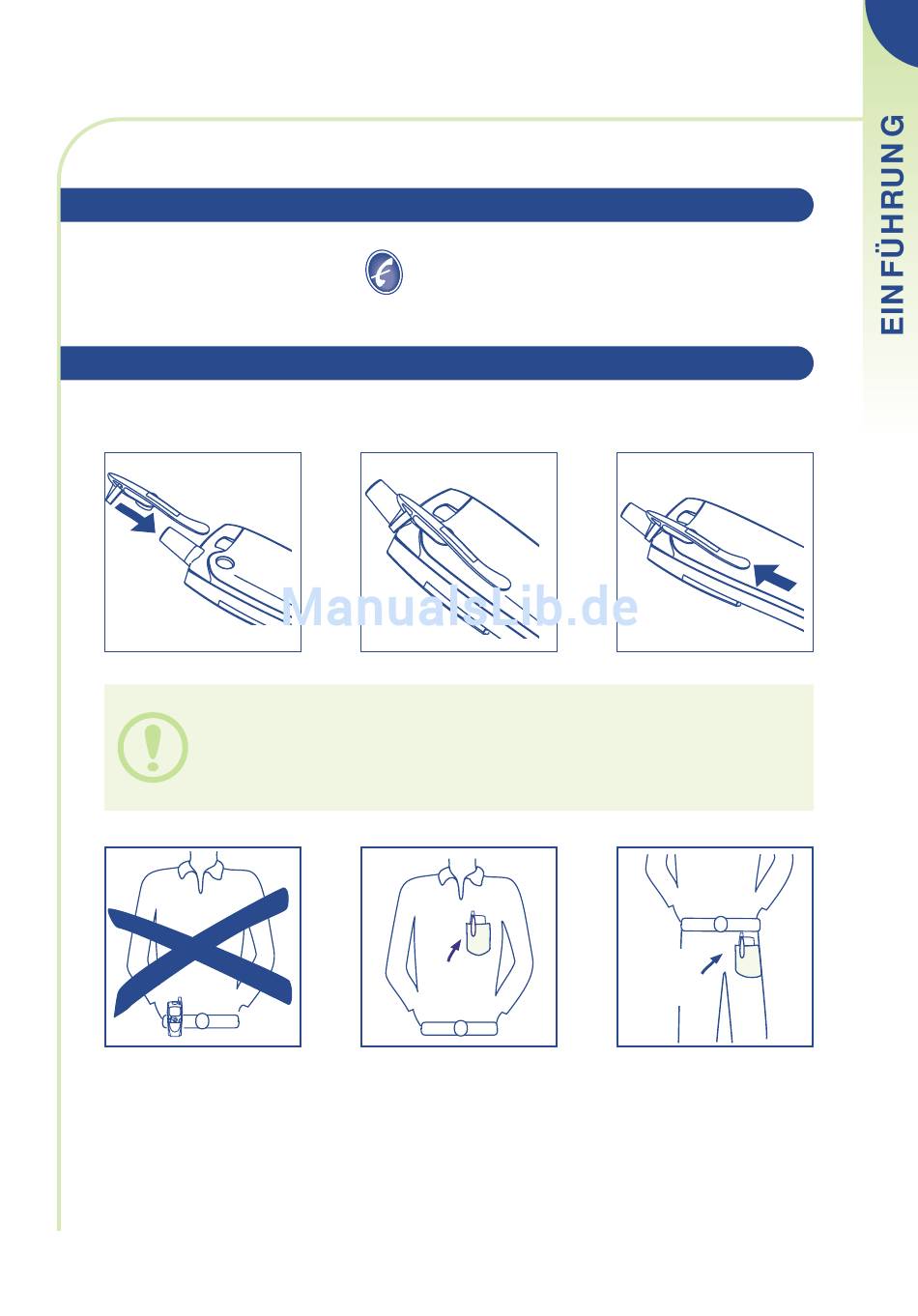 EINFÜHRUNG

ManualsLib.de