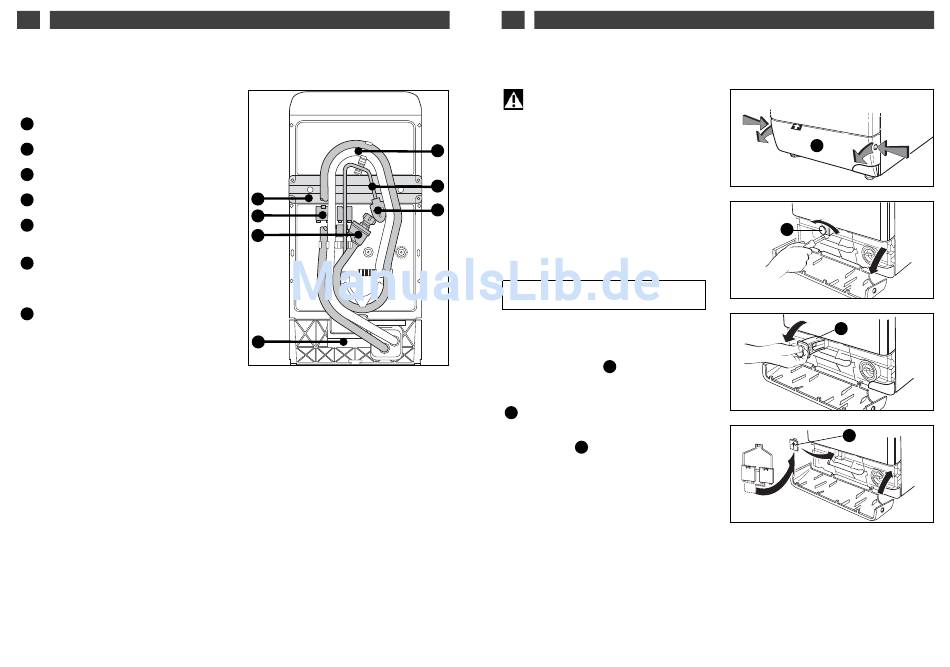 ManualsLib.de