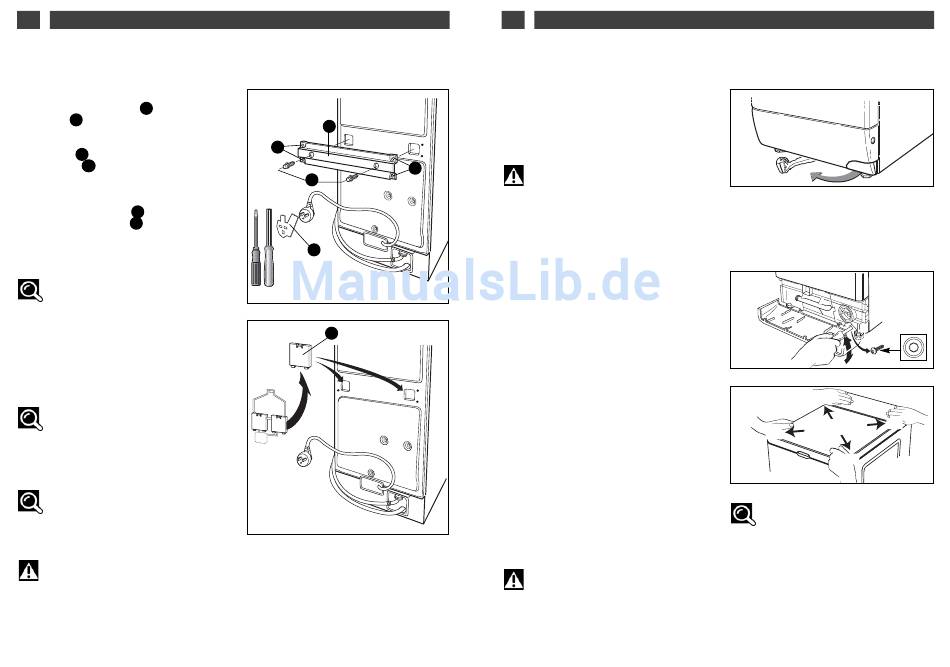 ManualsLib.de