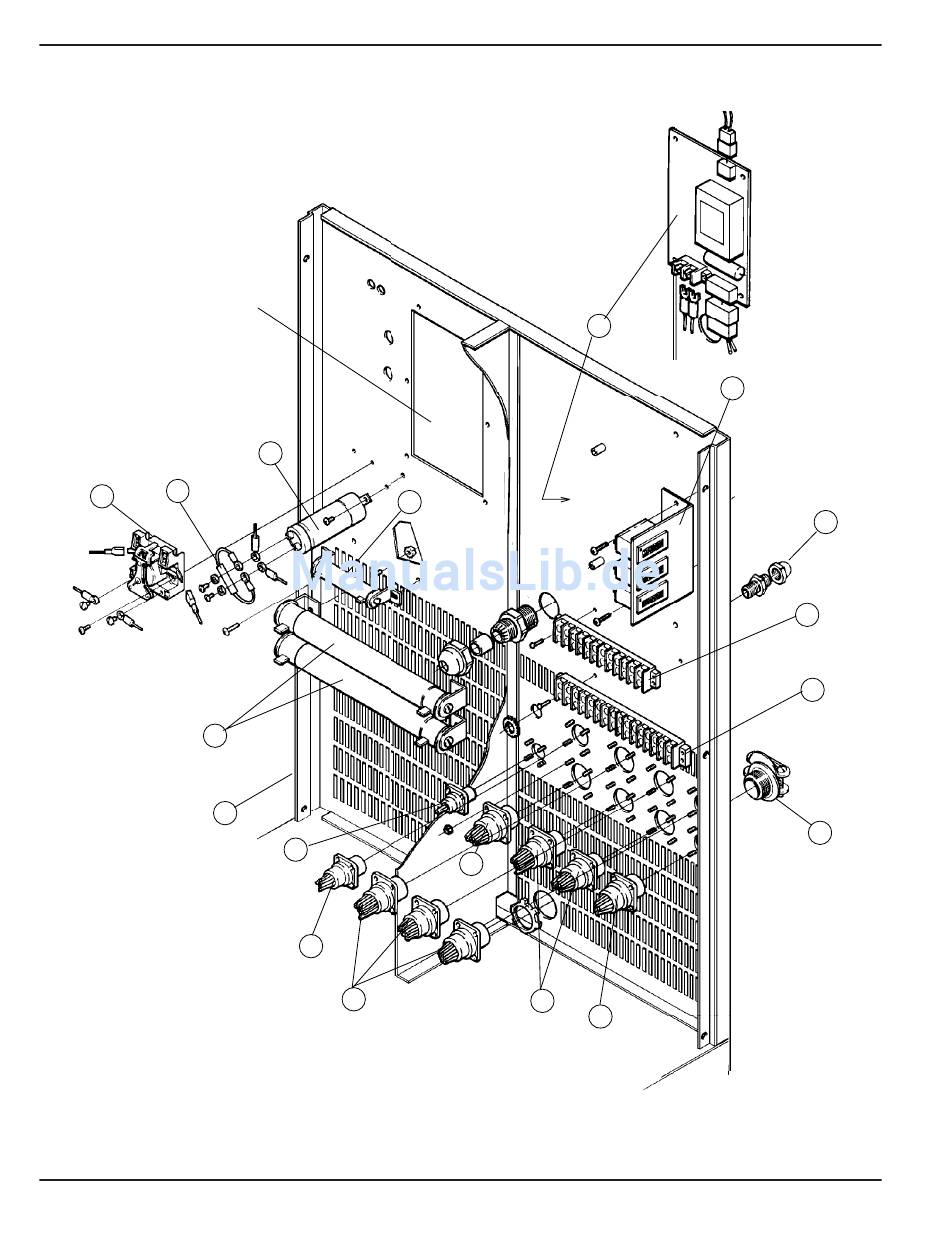 ManualsLib.de