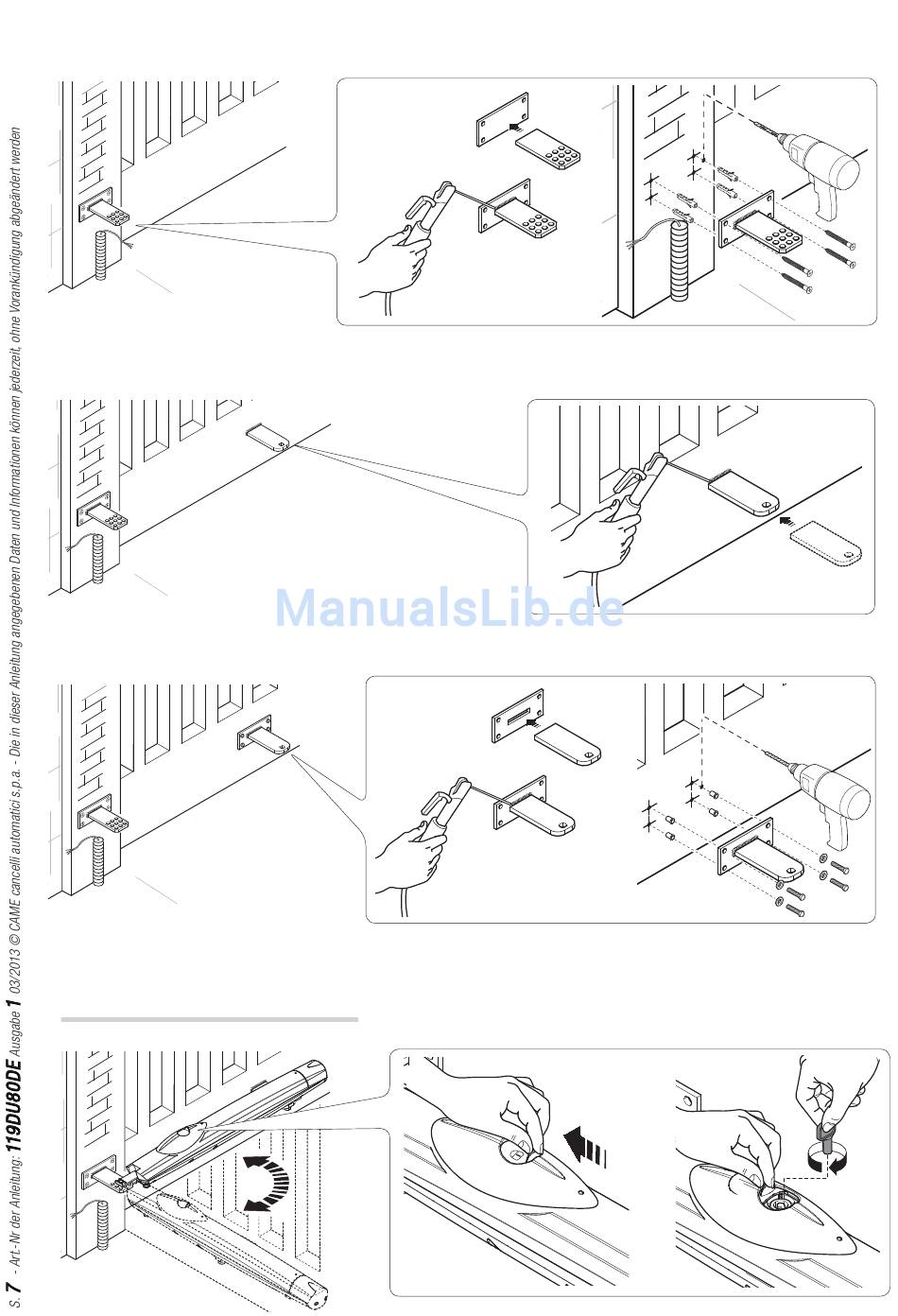 S. 7 - Art.-Nr der Anleitung: 119DU80DE Ausgabe 1 03/2013 © CAME cancelli automatici s.p.a. - Die in dieser Anleitung angegebenen Daten und Informationen können jederzeit, ohne Vorankündigung abgeändert werden

ManualsLib.de