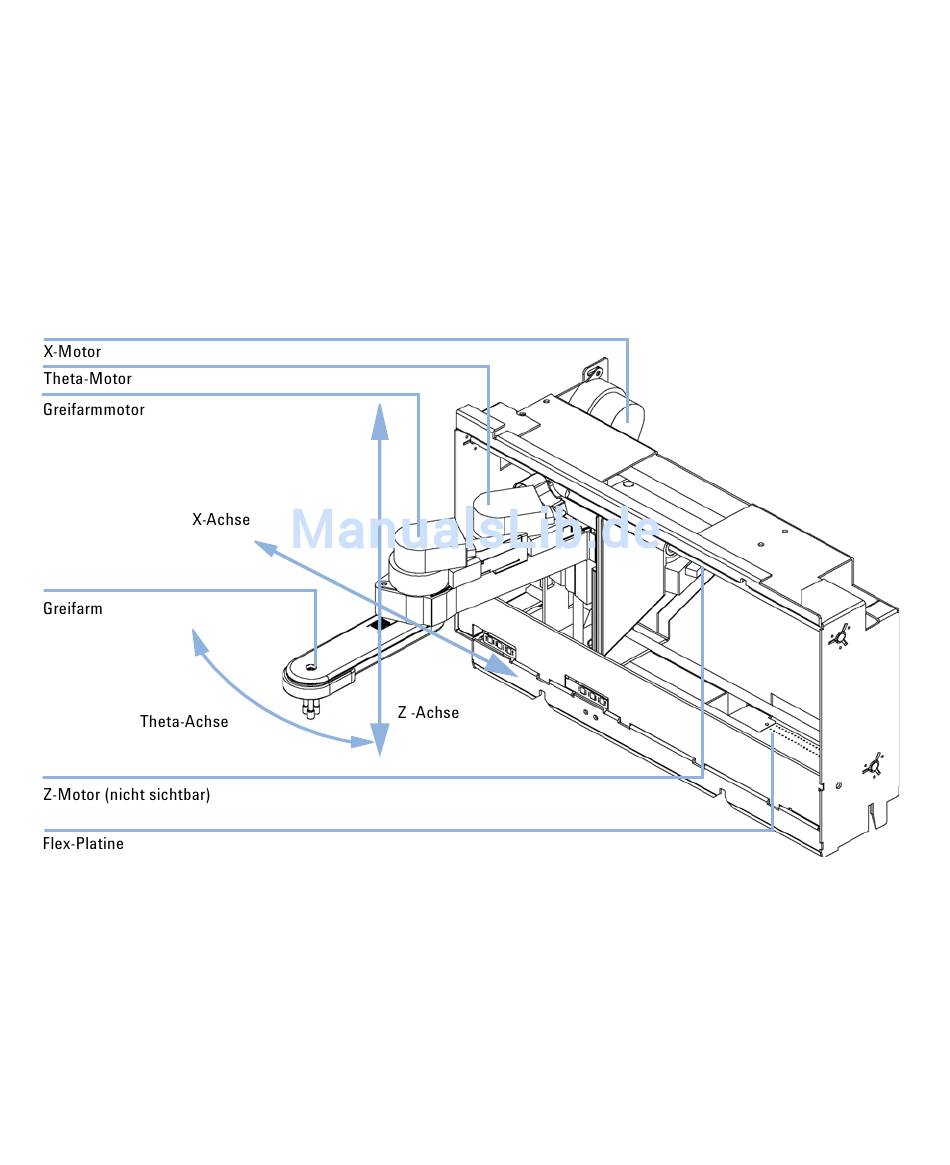 X-Motor
Theta-Motor
Greifarmmotor
X-Achse
ManualsLib.de
Greifarm
Theta-Achse
Z -Achse
Z-Motor (nicht sichtbar)
Flex-Platine