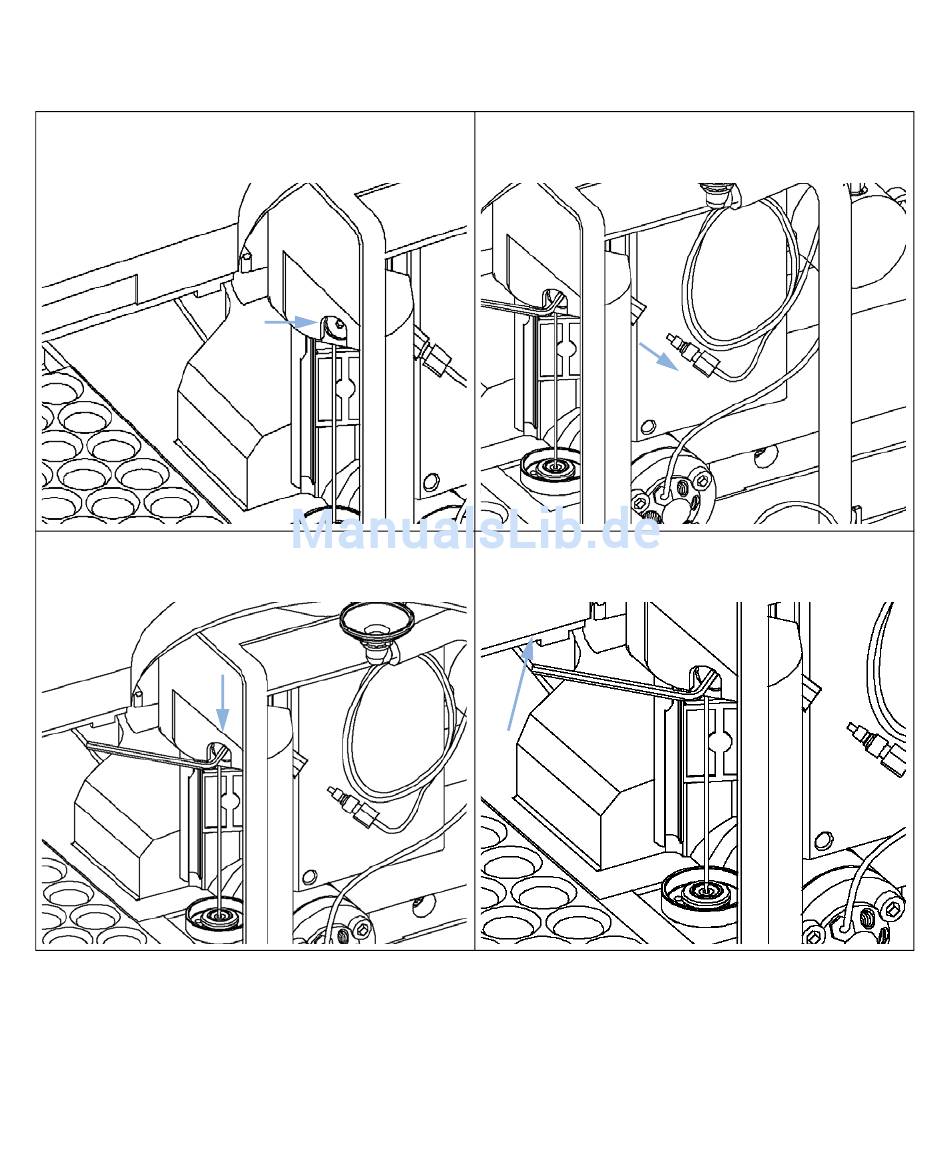 ManualsLib.de