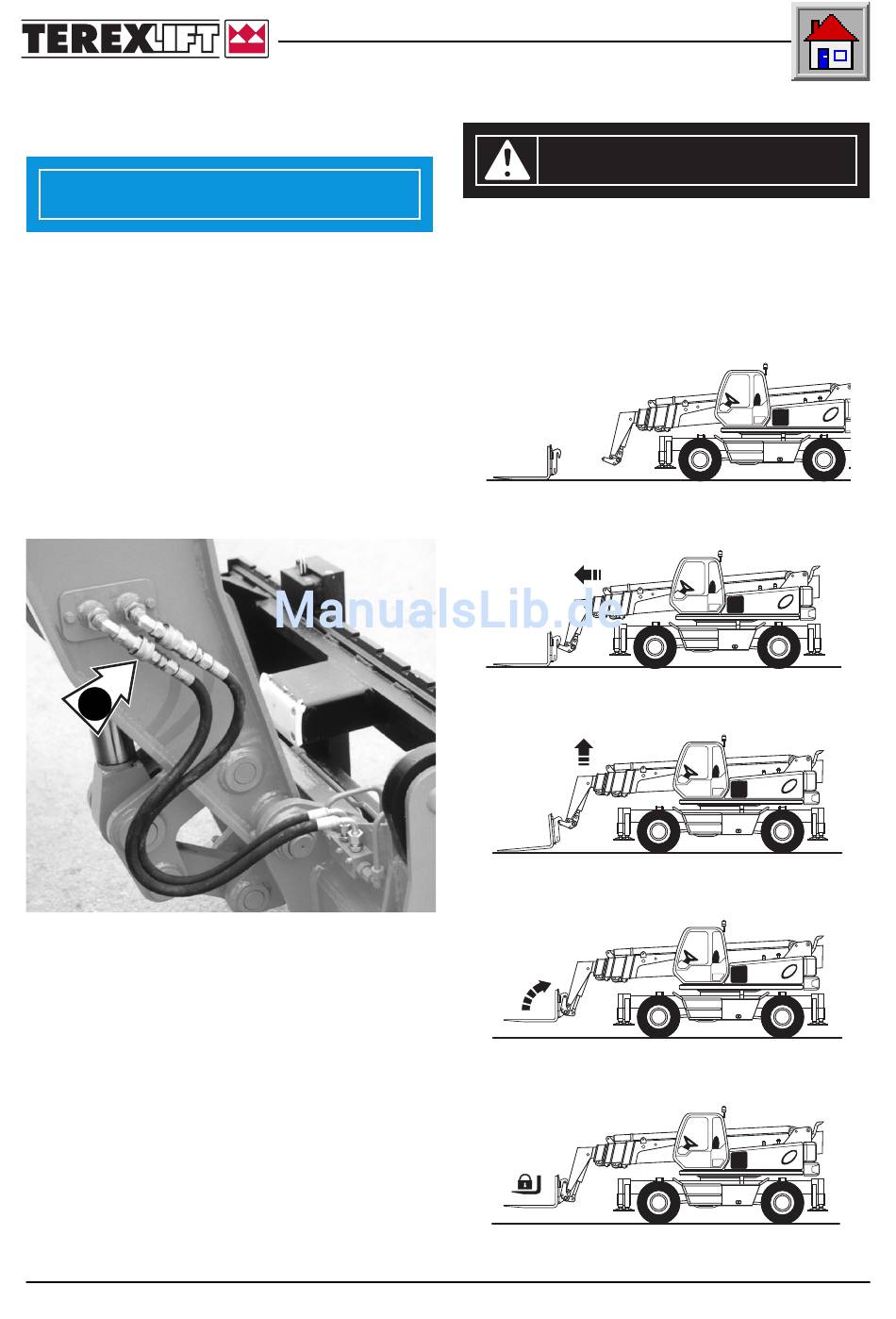 TEREXLIFT

ManualsLib.de