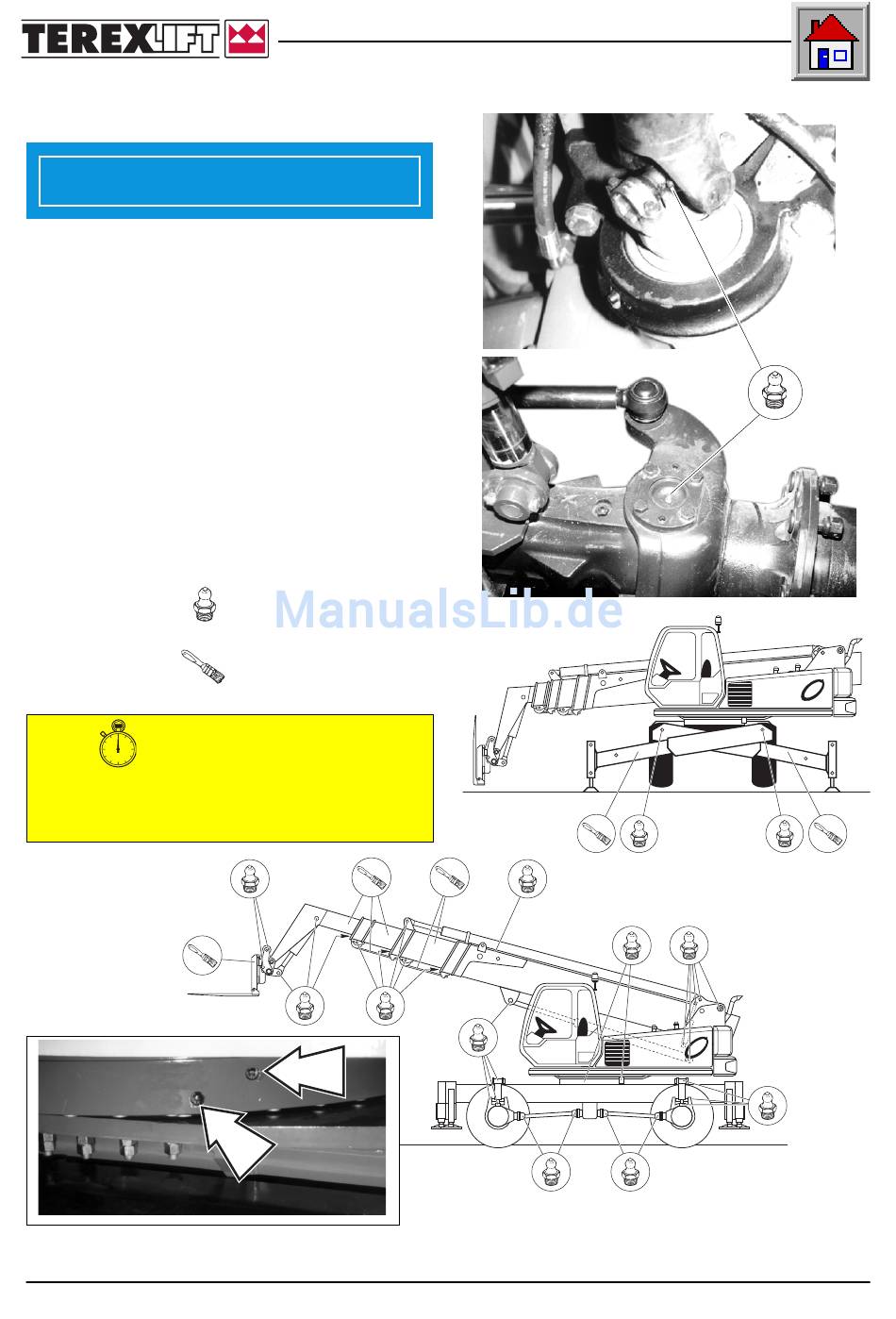 TEREXLIFT

ManualsLib.de