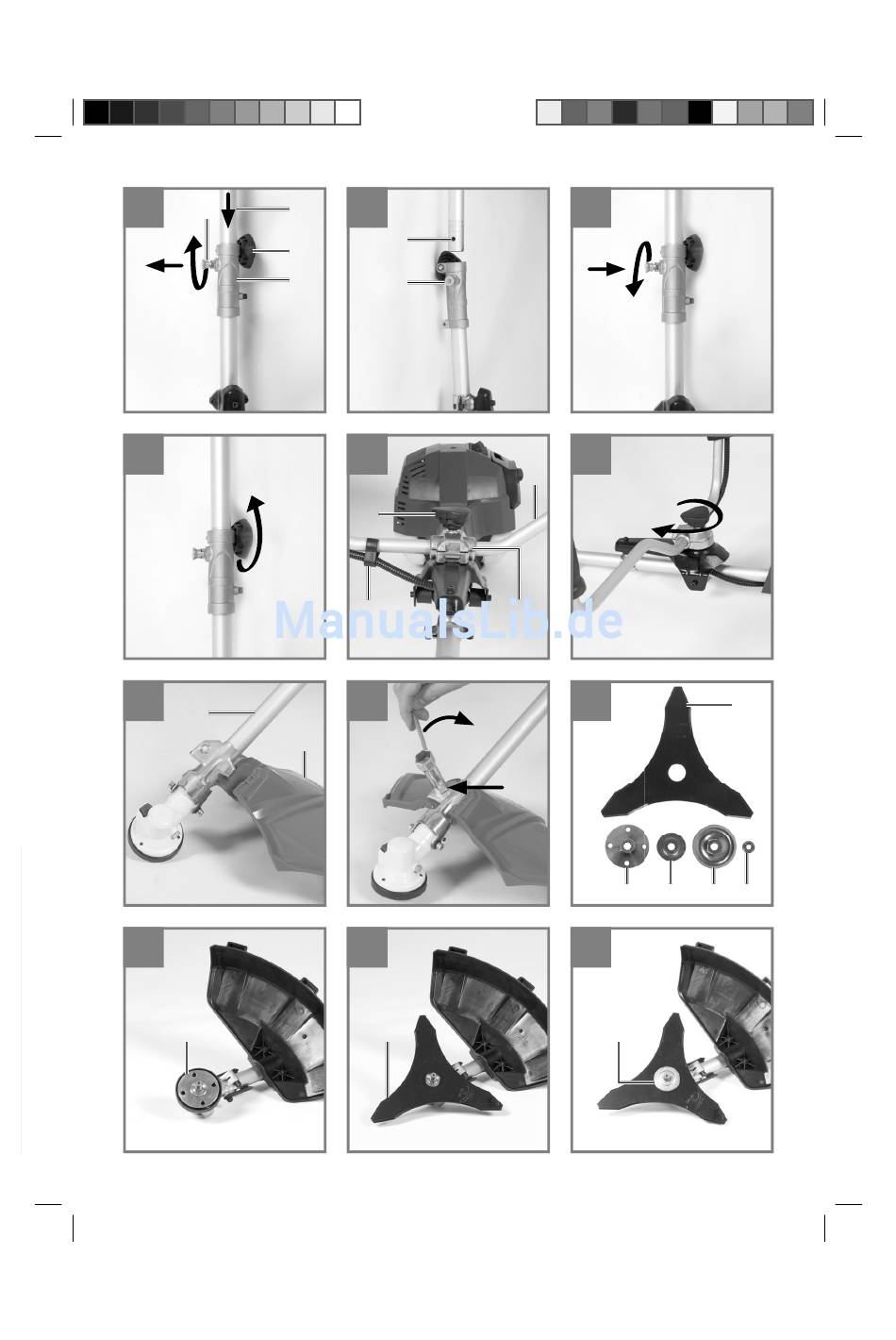 ManualsLib.de