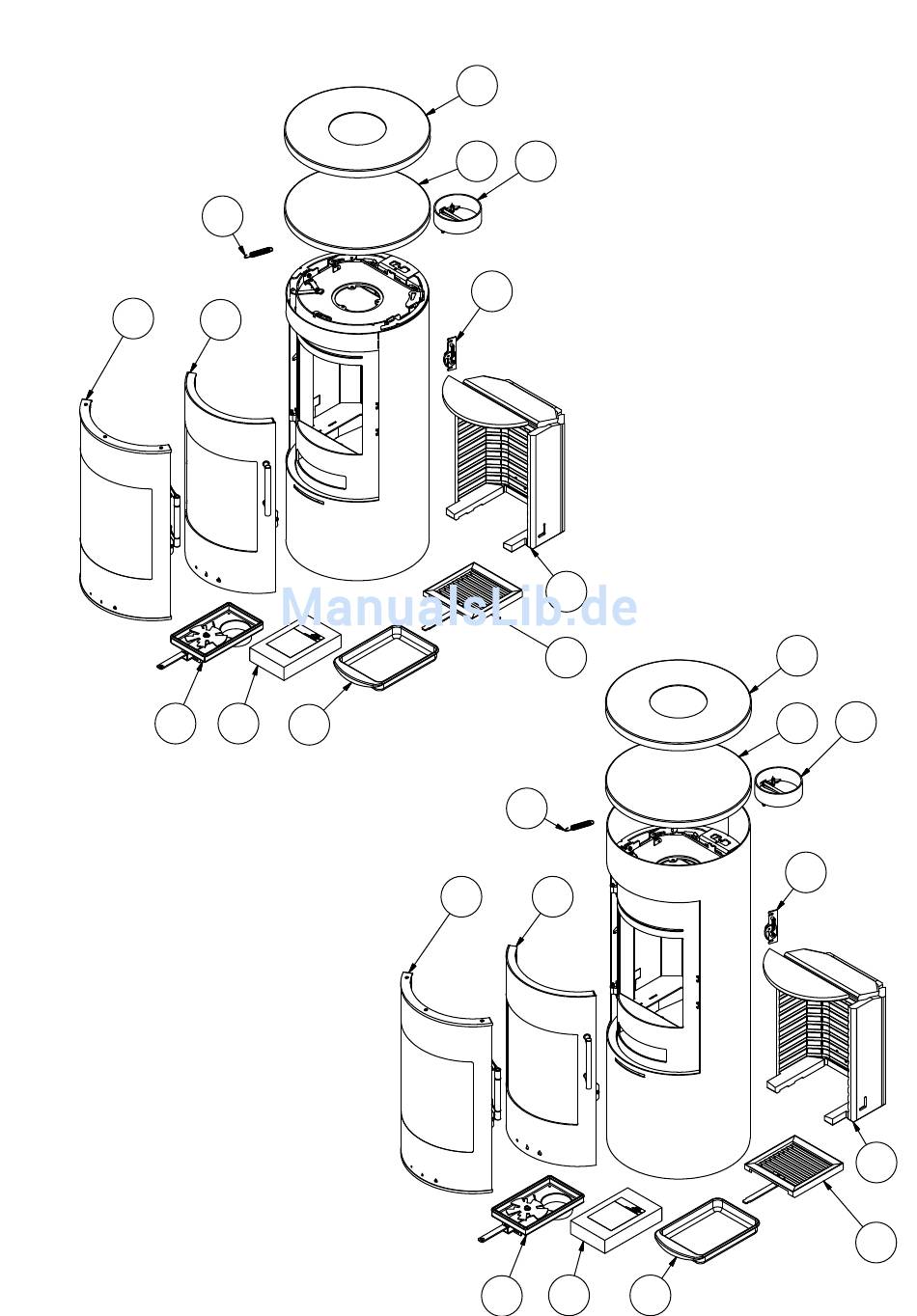 ManualsLib.de