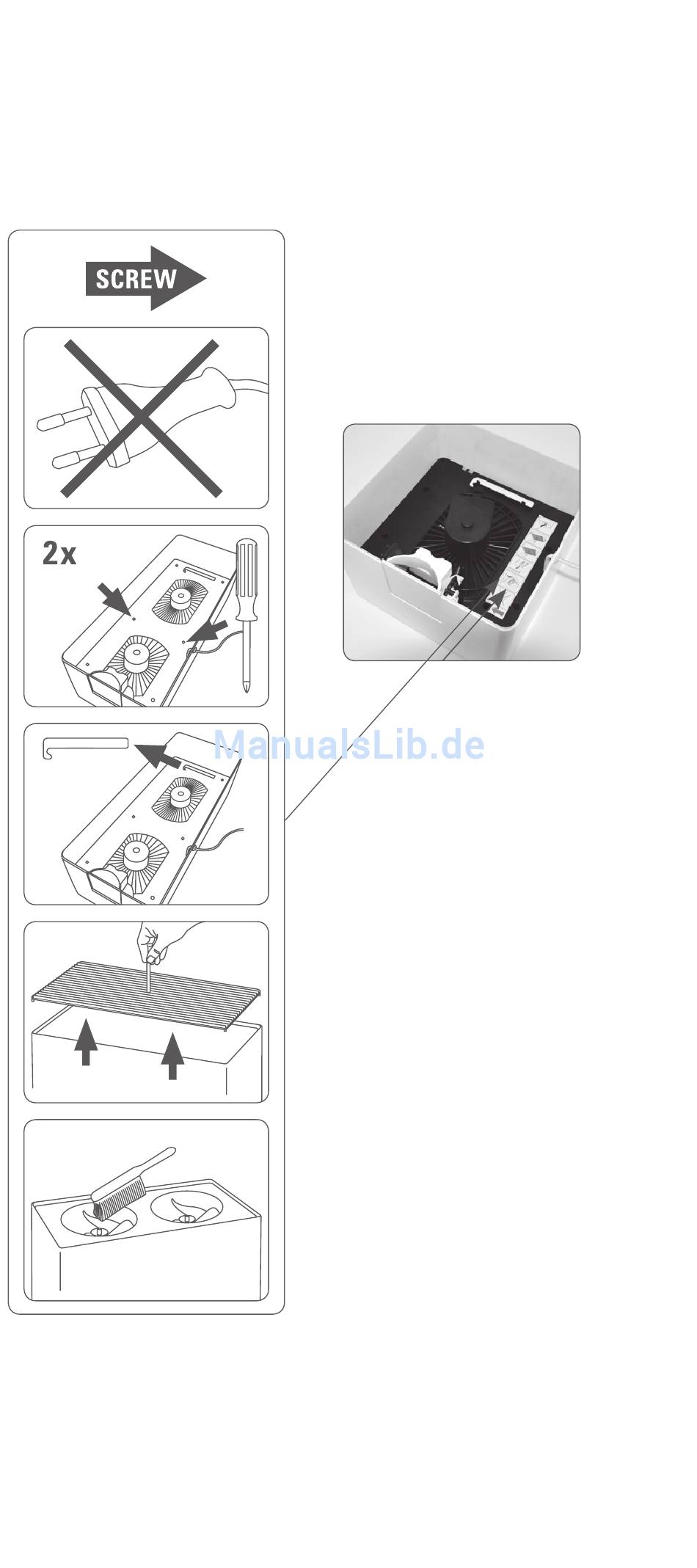 SCREW

2x

ManualsLib.de