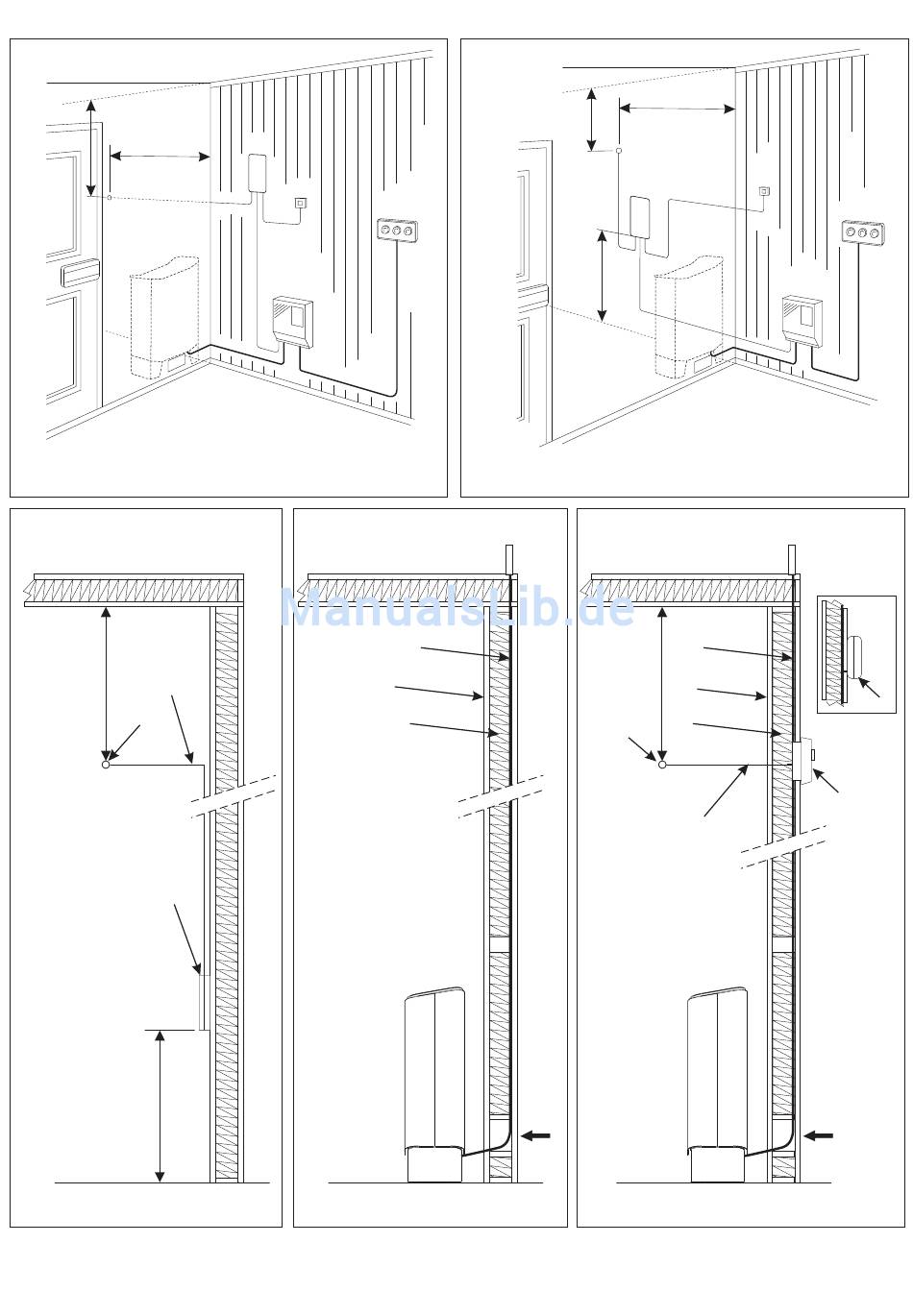 ManualsLib.de