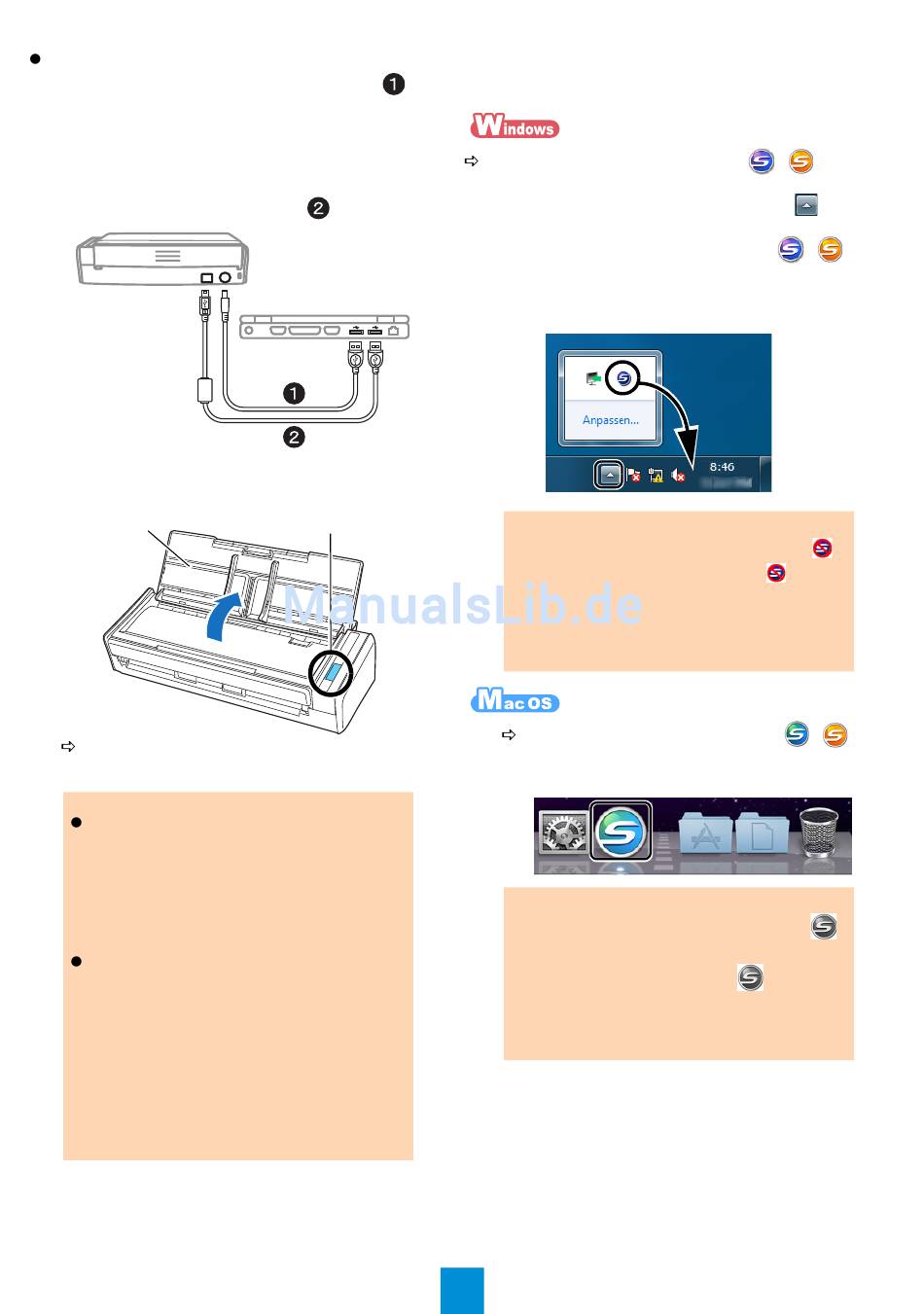 Windows

Anpassen...

8:46

ManualsLib.de

Mac OS