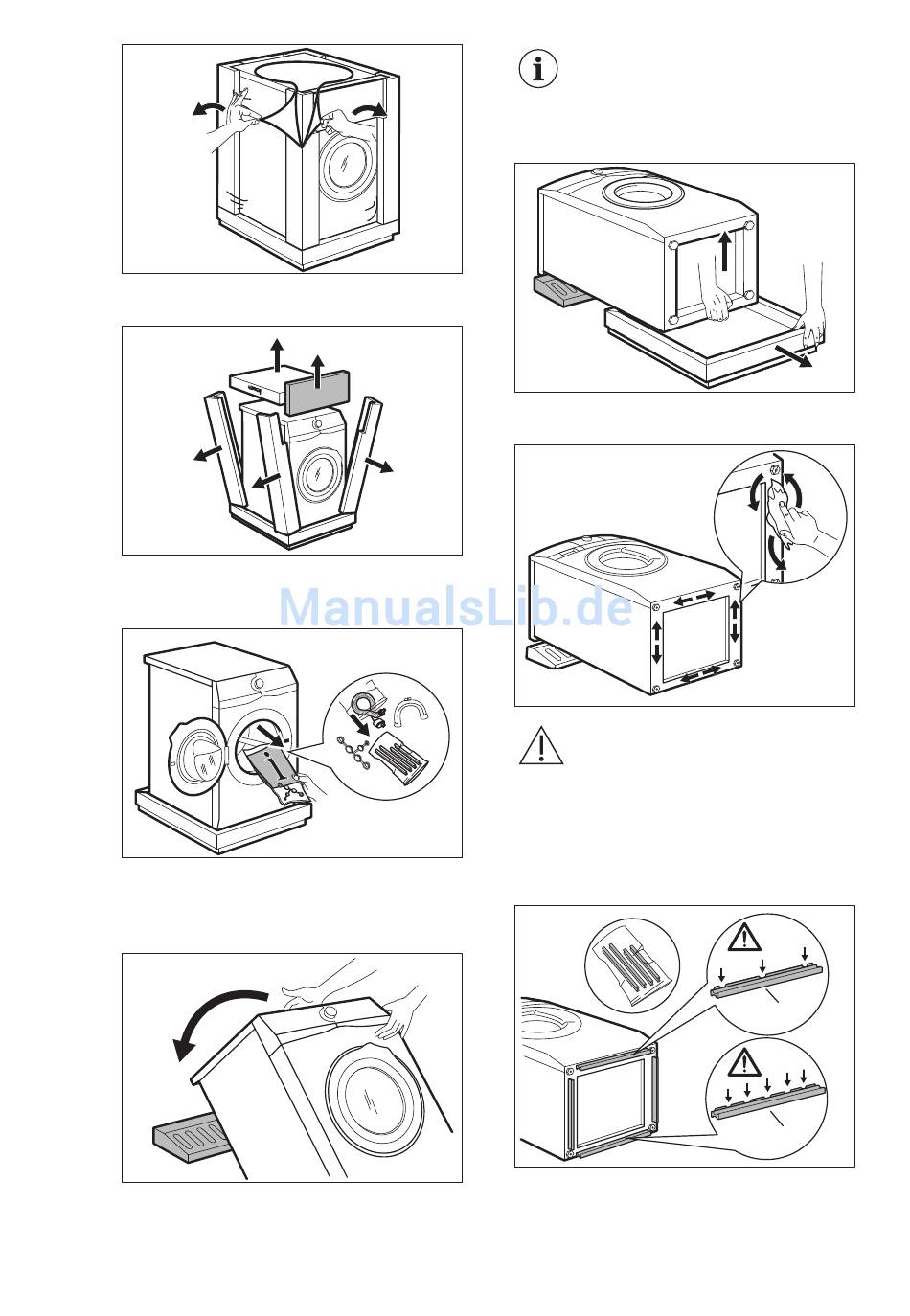 ManualsLib.de