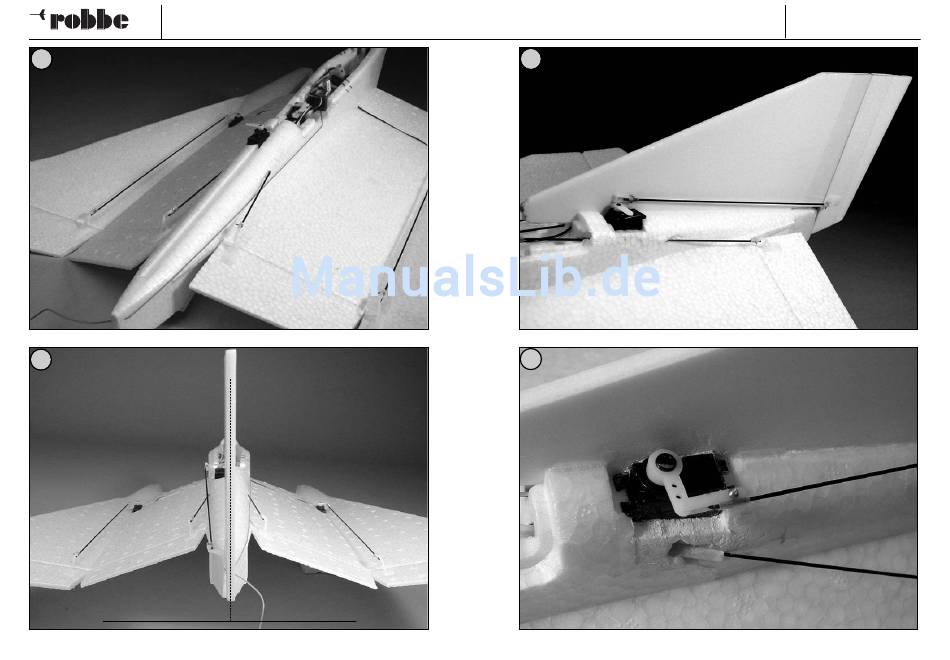 robbe

ManualsLib.de