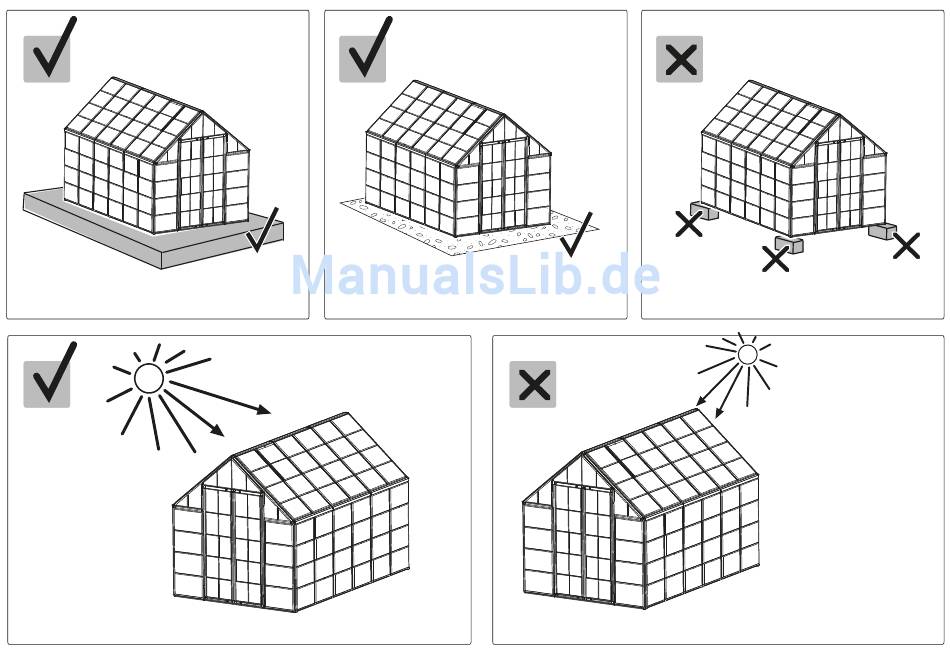 ManualsLib.de