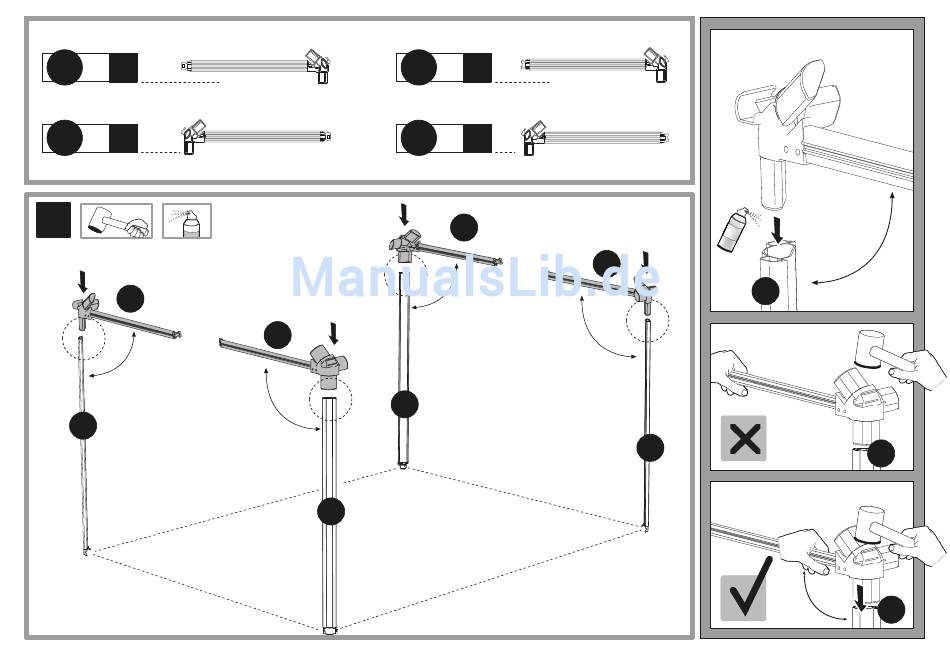 ManualsLib.de