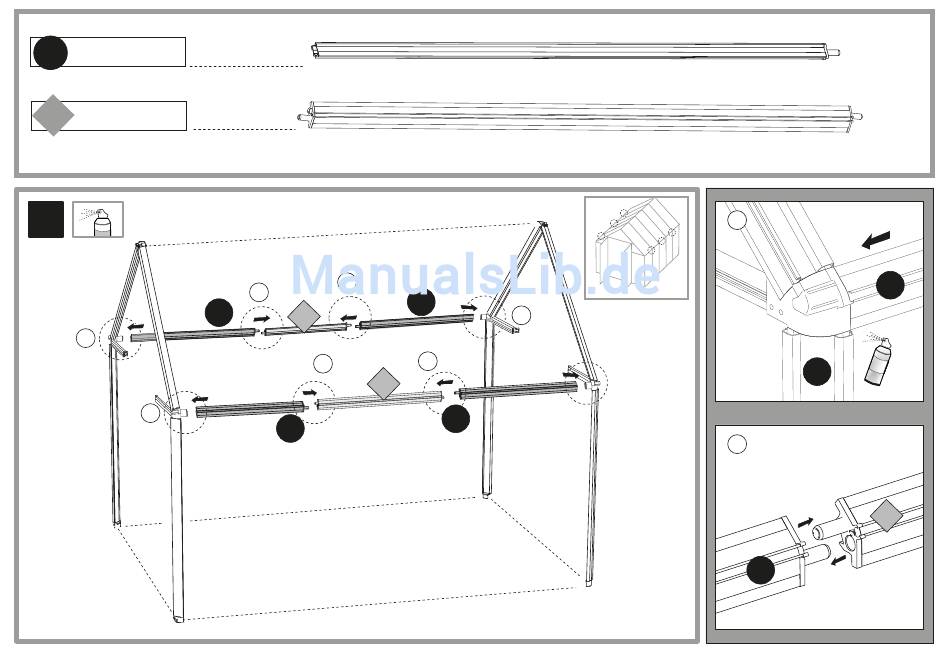 ManualsLib.de