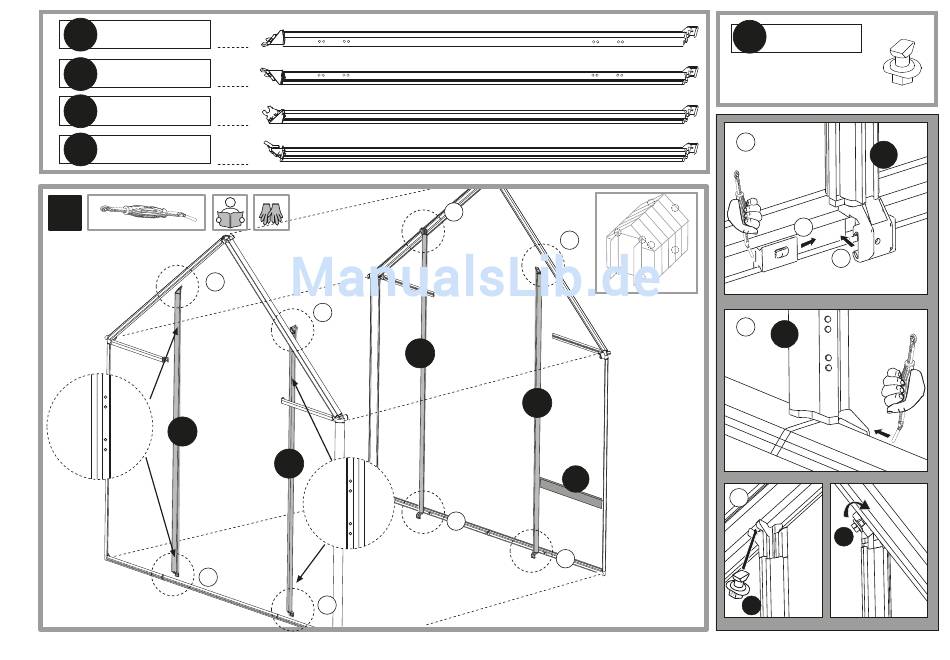 ManualsLib.de