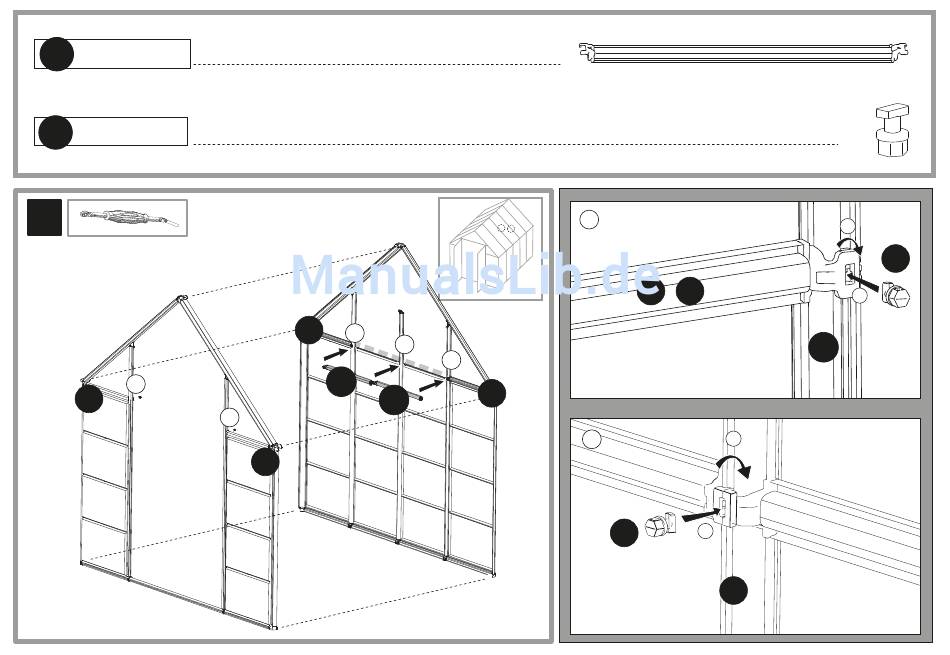 ManualsLib.de