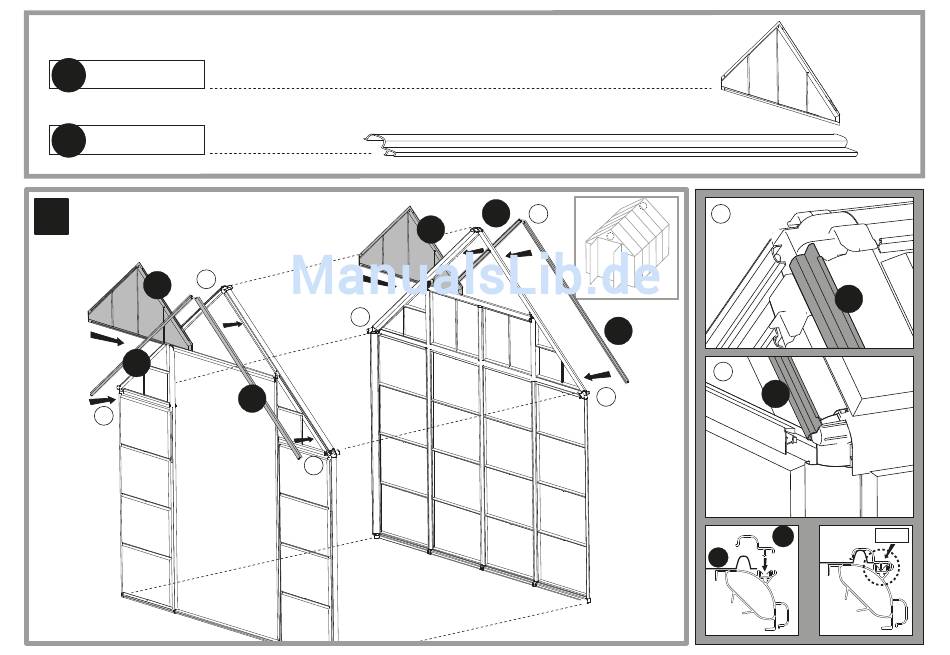 ManualsLib.de