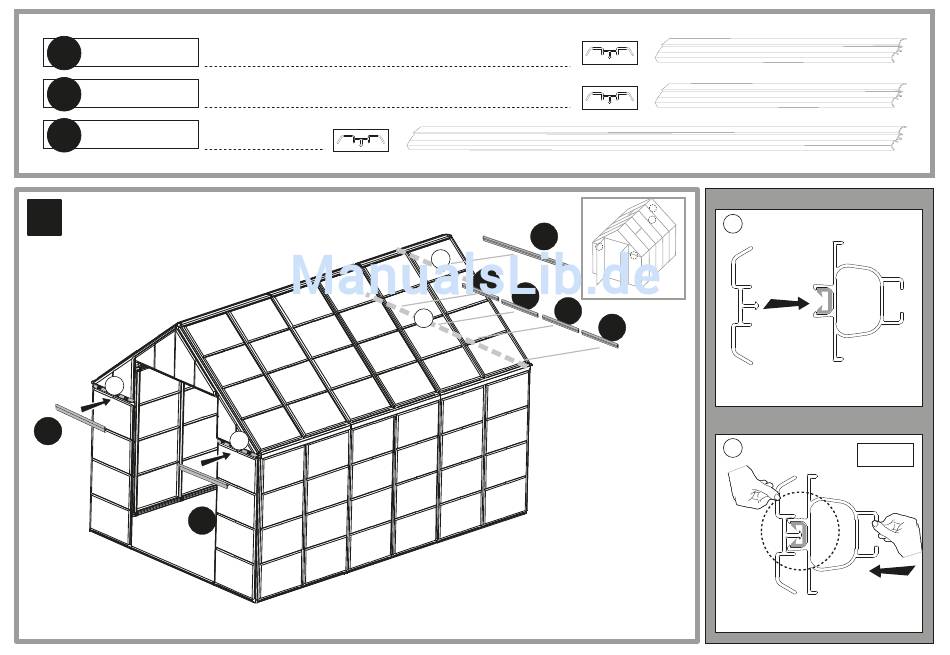 ManualsLib.de