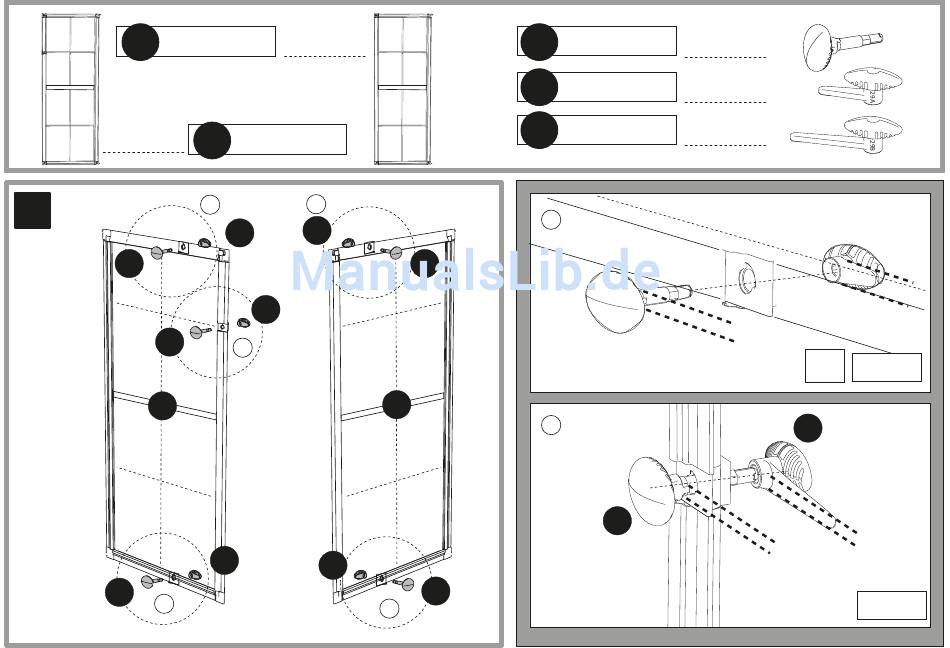 ManualsLib.de