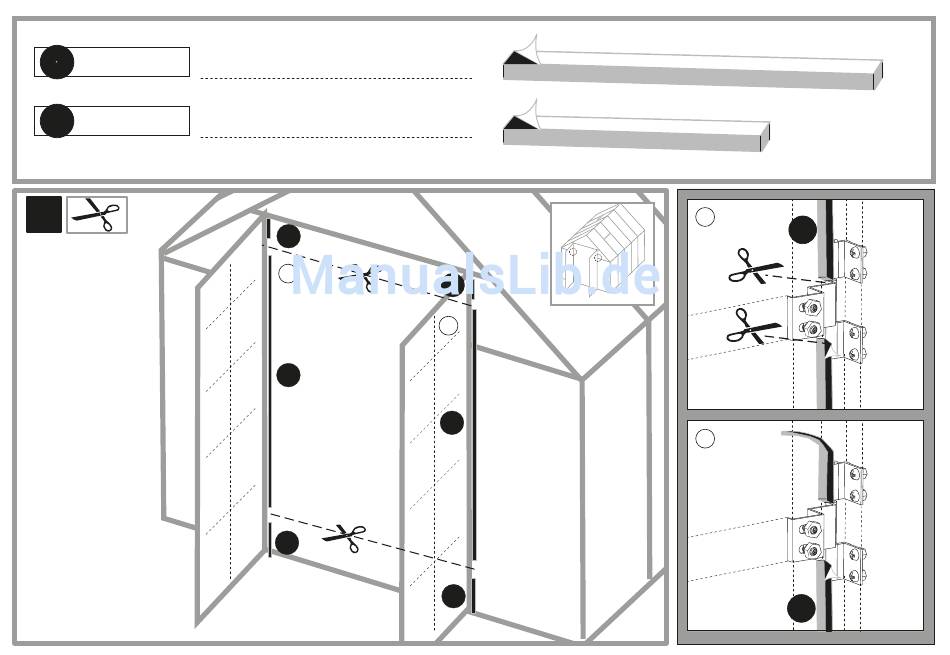 ManualsLib.de