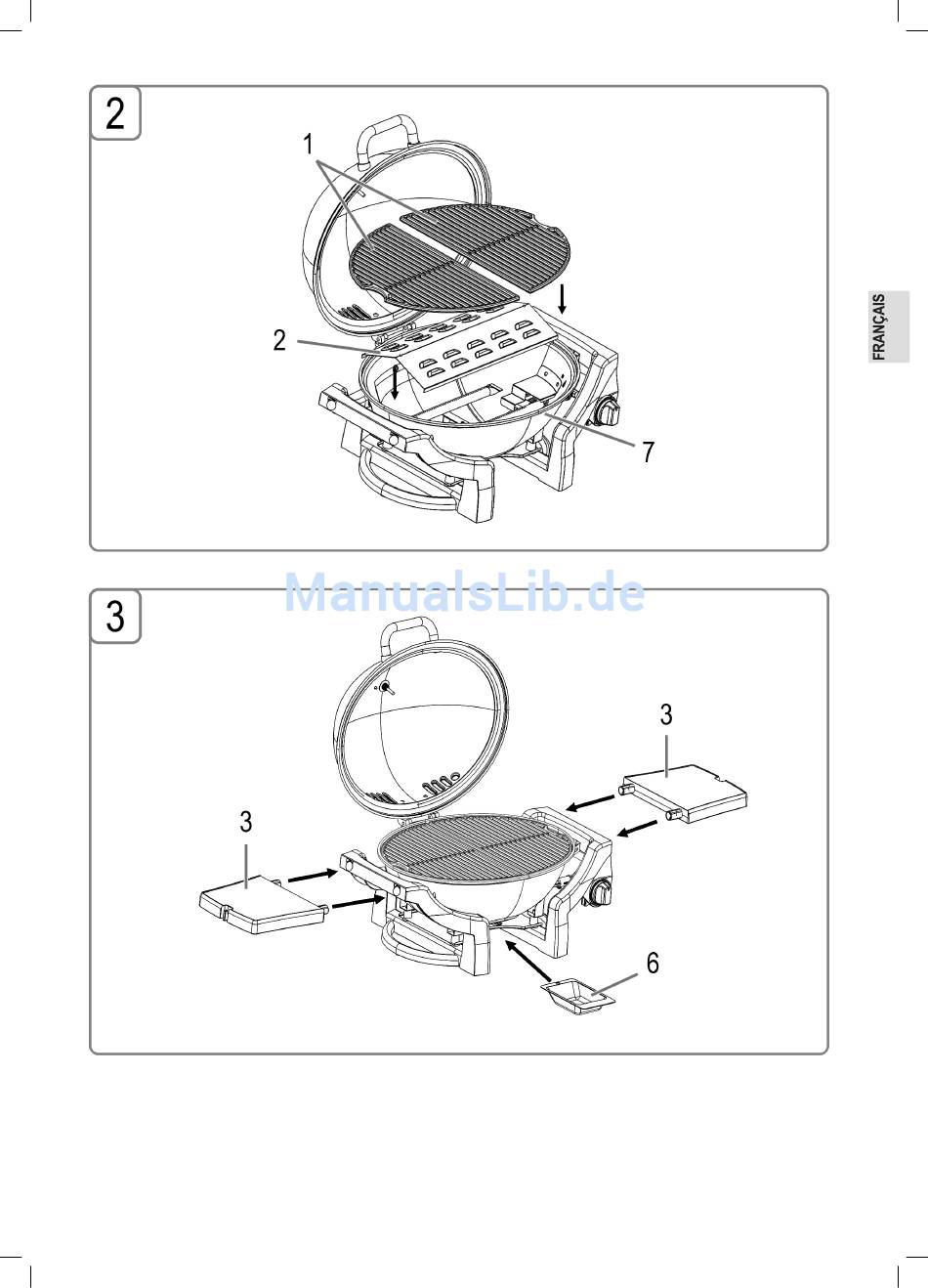 2

1

2

7

FRANÇAIS

ManualsLib.de

3

3

3

6