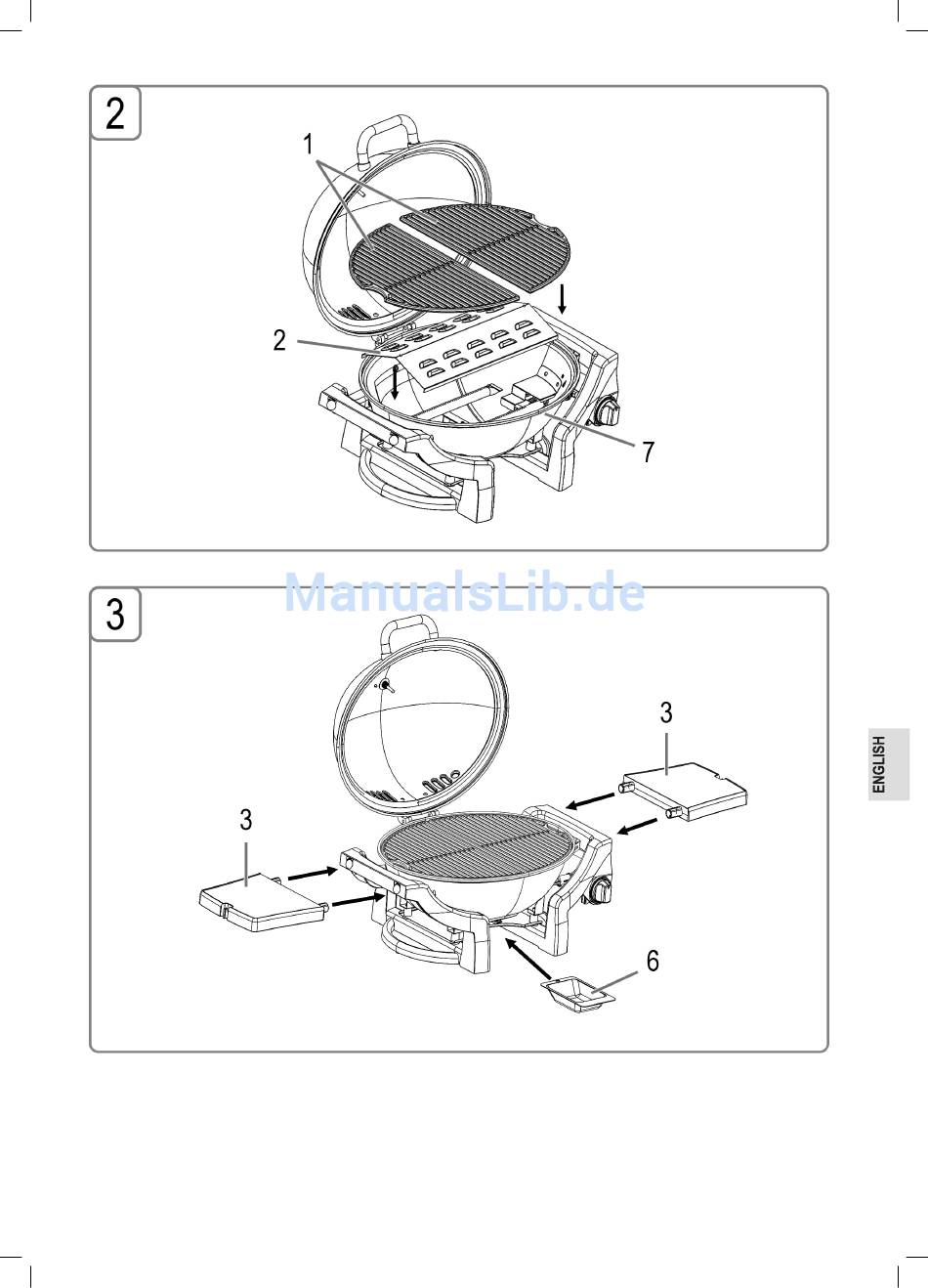 2

1

2

7

ManualsLib.de

3

3

3

6

ENGLISH