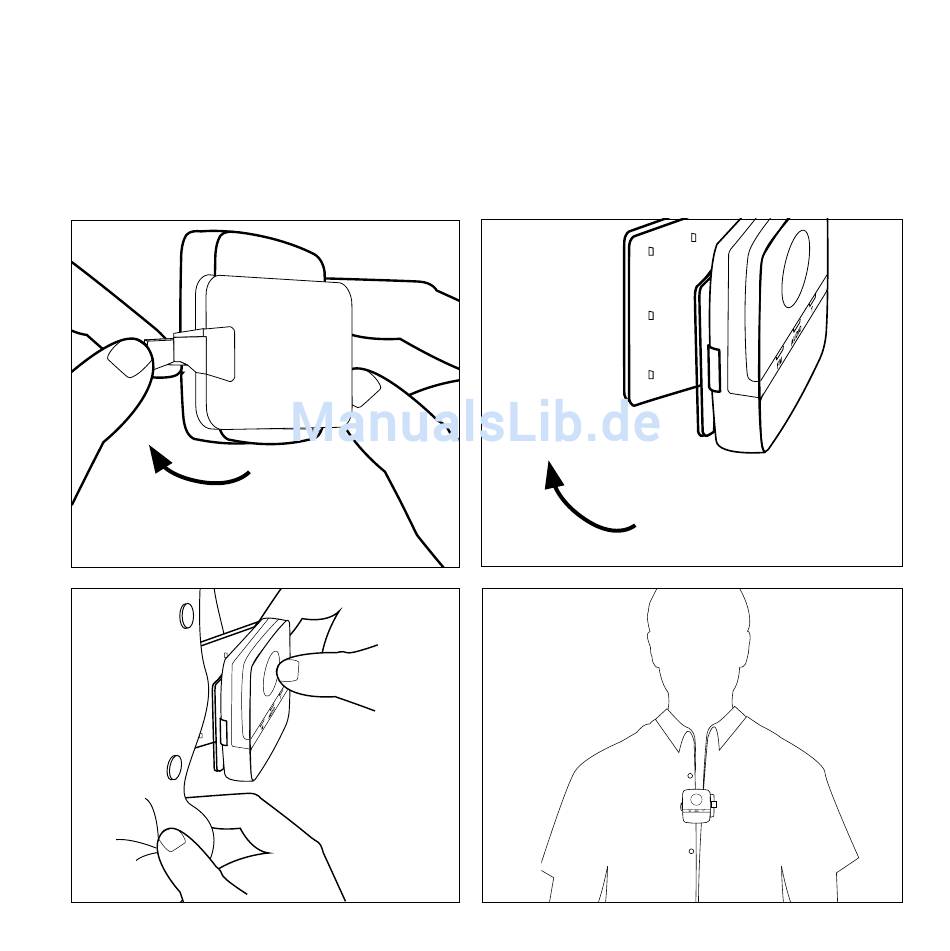 ManualsLib.de