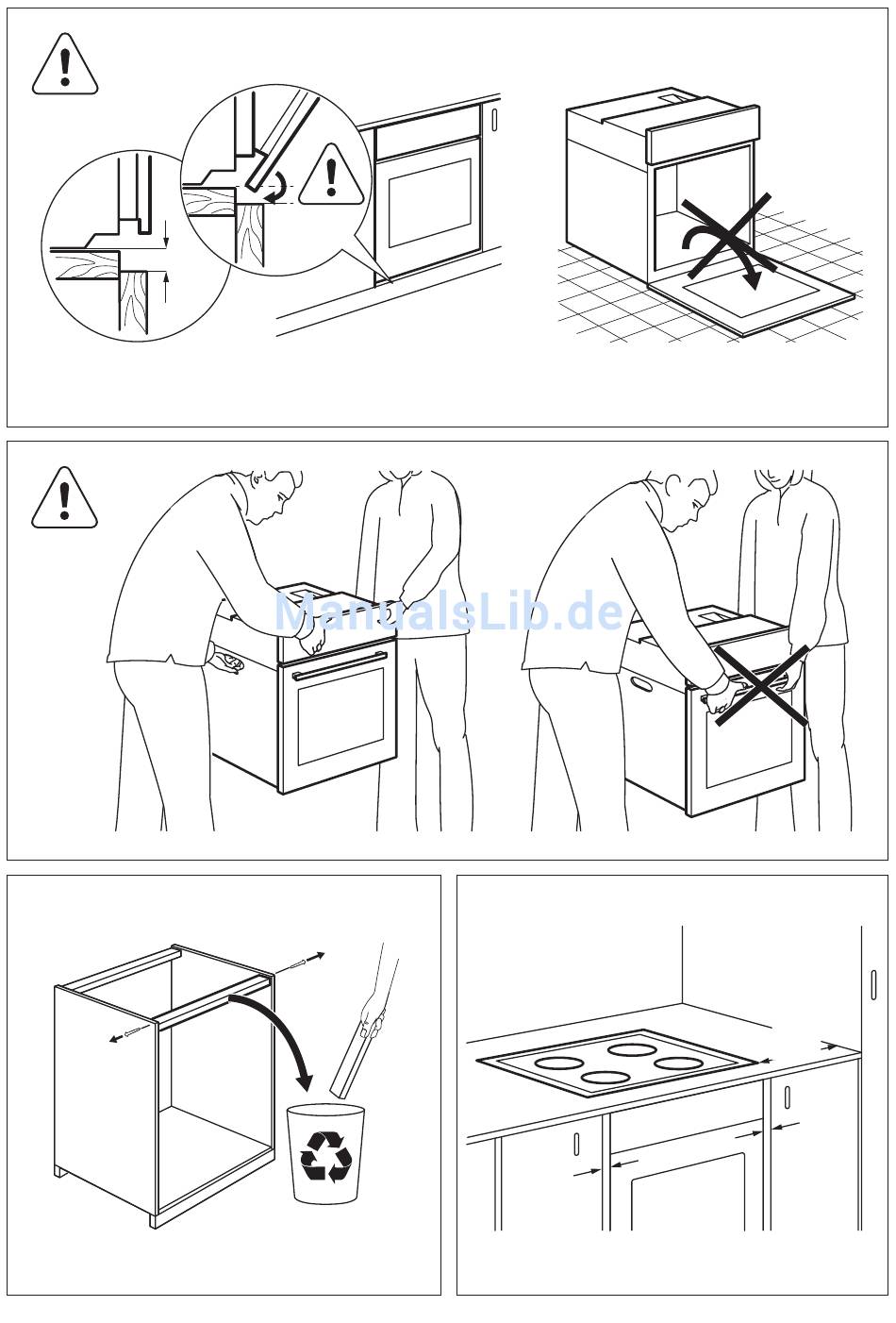 ManualsLib.de